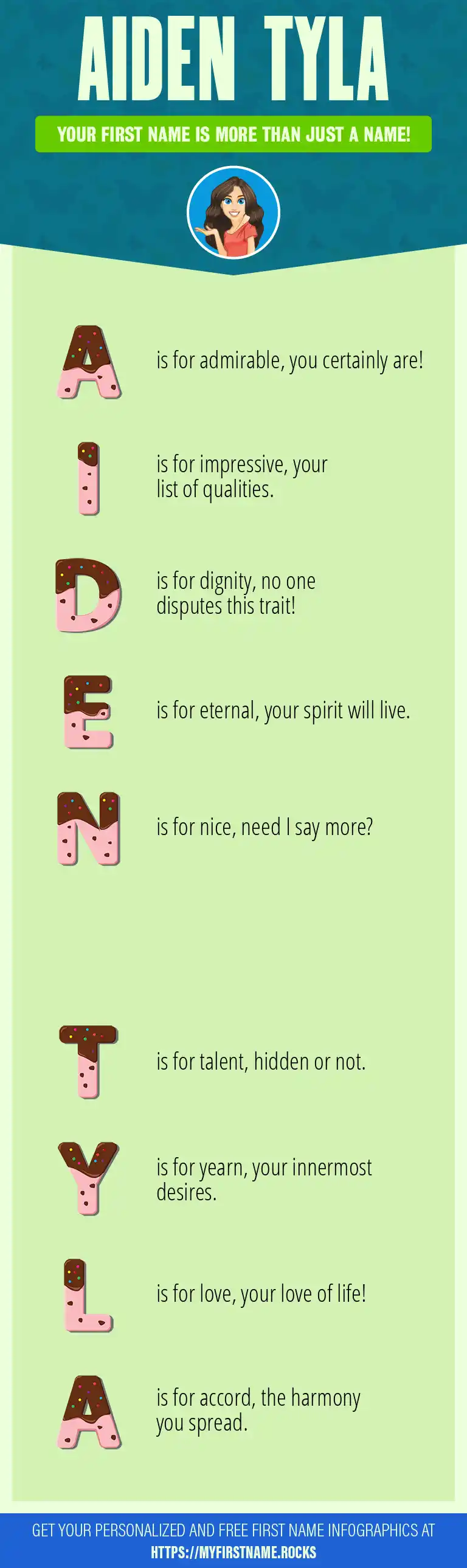 AIDEN TYLA

YOUR FIRST NAME IS MORE THAN JUST A NAME!

A is for admirable, you certainly are!

I is for impressive, your list of qualities.

D is for dignity, no one disputes this trait!

E is for eternal, your spirit will live.

N is for nice, need I say more?

T is for talent, hidden or not.

Y is for yearn, your innermost desires.

L is for love, your love of life!

A is for accord, the harmony you spread.

GET YOUR PERSONALIZED AND FREE FIRST NAME INFOGRAPHICS AT HTTPS://MYFIRSTNAME.ROCKS