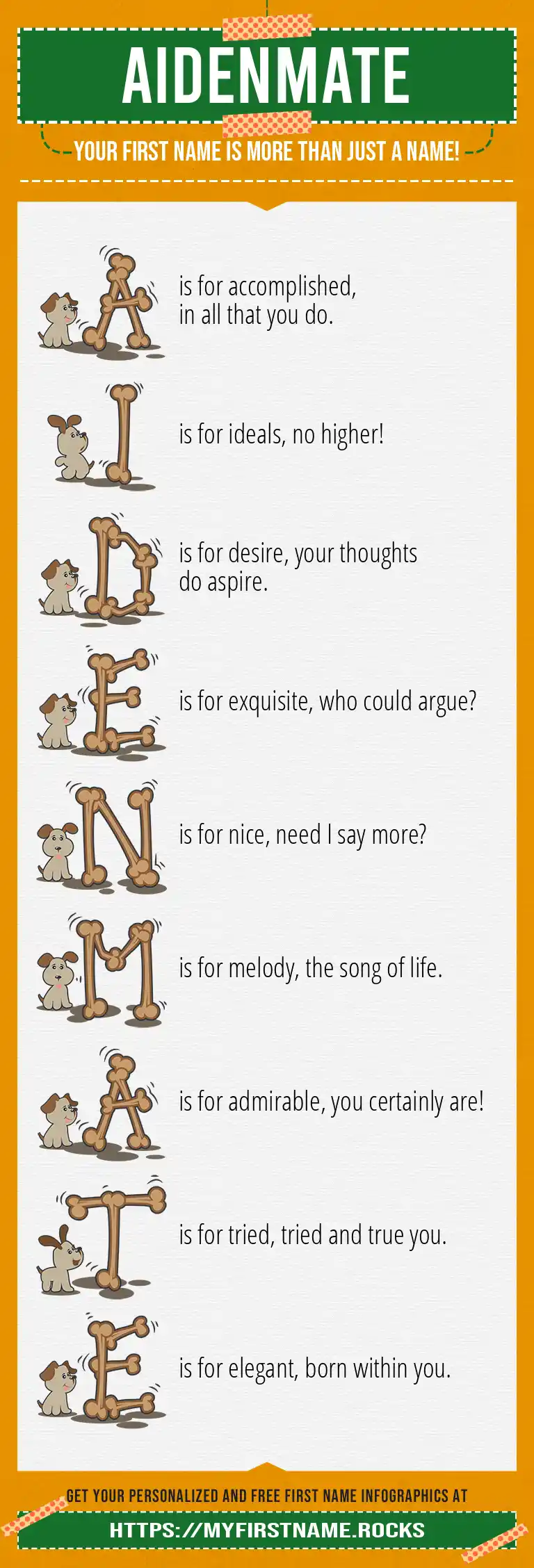 AIDENMATE

YOUR FIRST NAME IS MORE THAN JUST A NAME!

A is for accomplished, in all that you do.

I is for ideals, no higher!

D is for desire, your thoughts do aspire.

E is for exquisite, who could argue?

N is for nice, need I say more?

M is for melody, the song of life.

A is for admirable, you certainly are!

T is for tried, tried and true you.

E is for elegant, born within you.

GET YOUR PERSONALIZED AND FREE FIRST NAME INFOGRAPHICS AT

HTTPS://MYFIRSTNAME.ROCKS