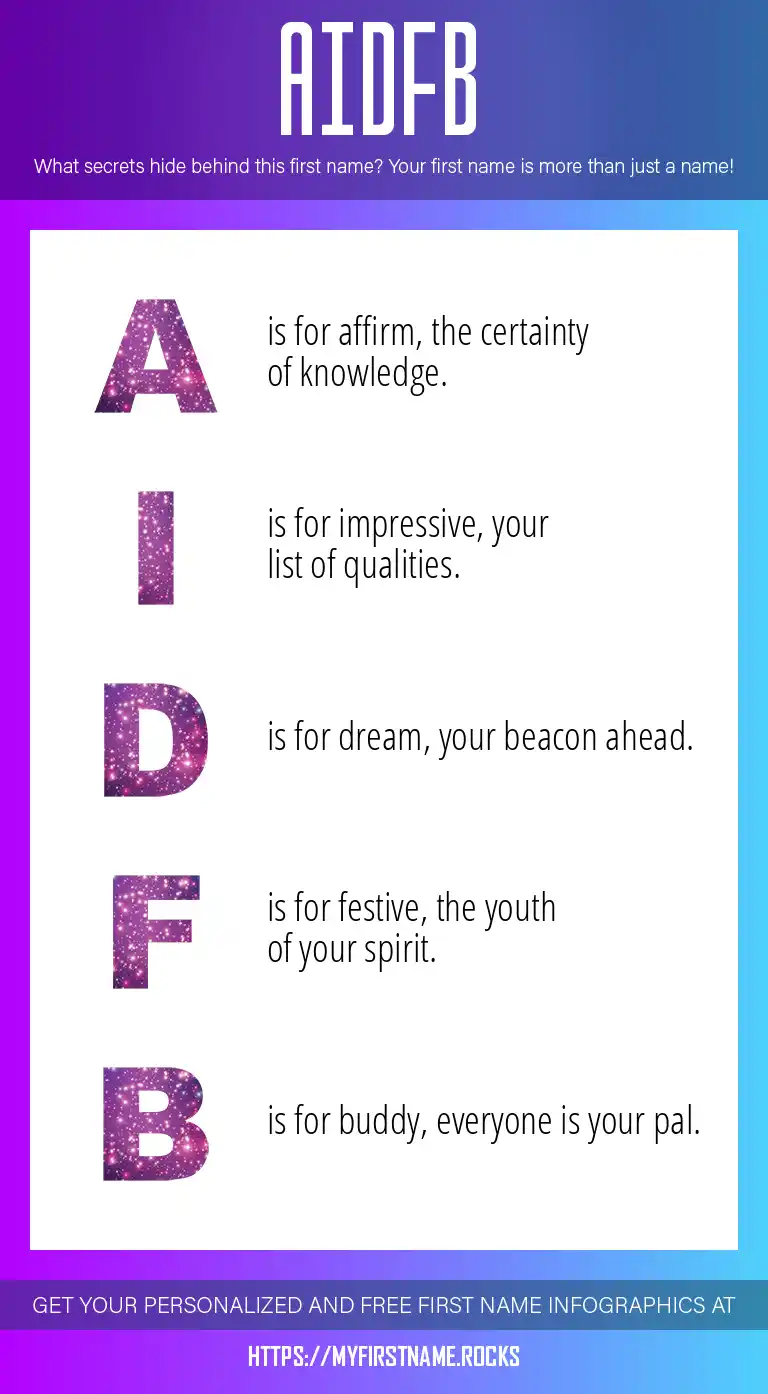 AIDFB

What secrets hide behind this first name? Your first name is more than just a name!

A is for affirm, the certainty of knowledge.

I is for impressive, your list of qualities.

D is for dream, your beacon ahead.

F is for festive, the youth of your spirit.

B is for buddy, everyone is your pal.

GET YOUR PERSONALIZED AND FREE FIRST NAME INFOGRAPHICS AT

HTTPS://MYFIRSTNAME.ROCKS