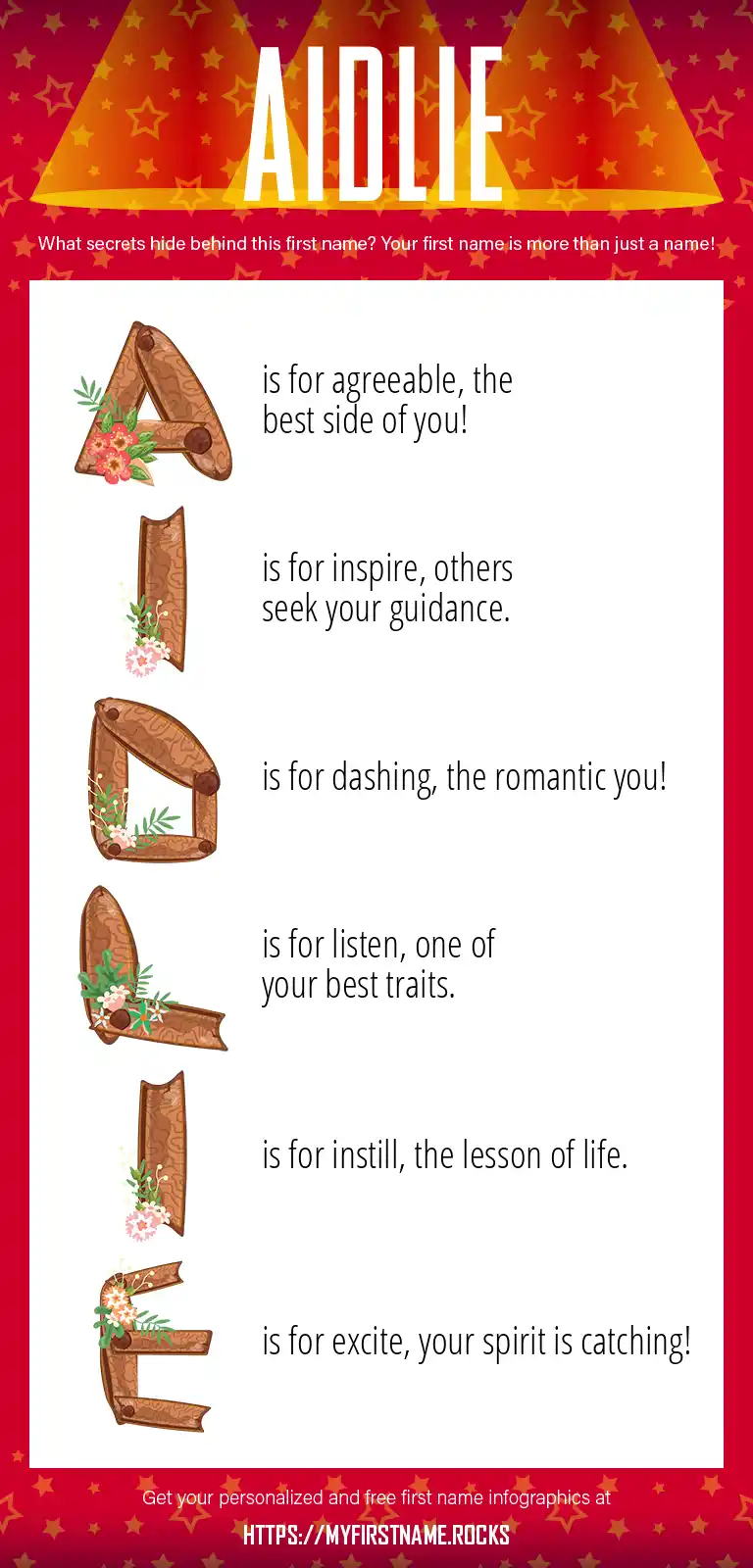 AIDLIE

What secrets hide behind this first name? Your first name is more than just a name!

A is for agreeable, the best side of you!

I is for inspire, others seek your guidance.

D is for dashing, the romantic you!

L is for listen, one of your best traits.

I is for instill, the lesson of life.

E is for excite, your spirit is catching!

Get your personalized and free first name infographics at

HTTPS://MYFIRSTNAME.ROCKS