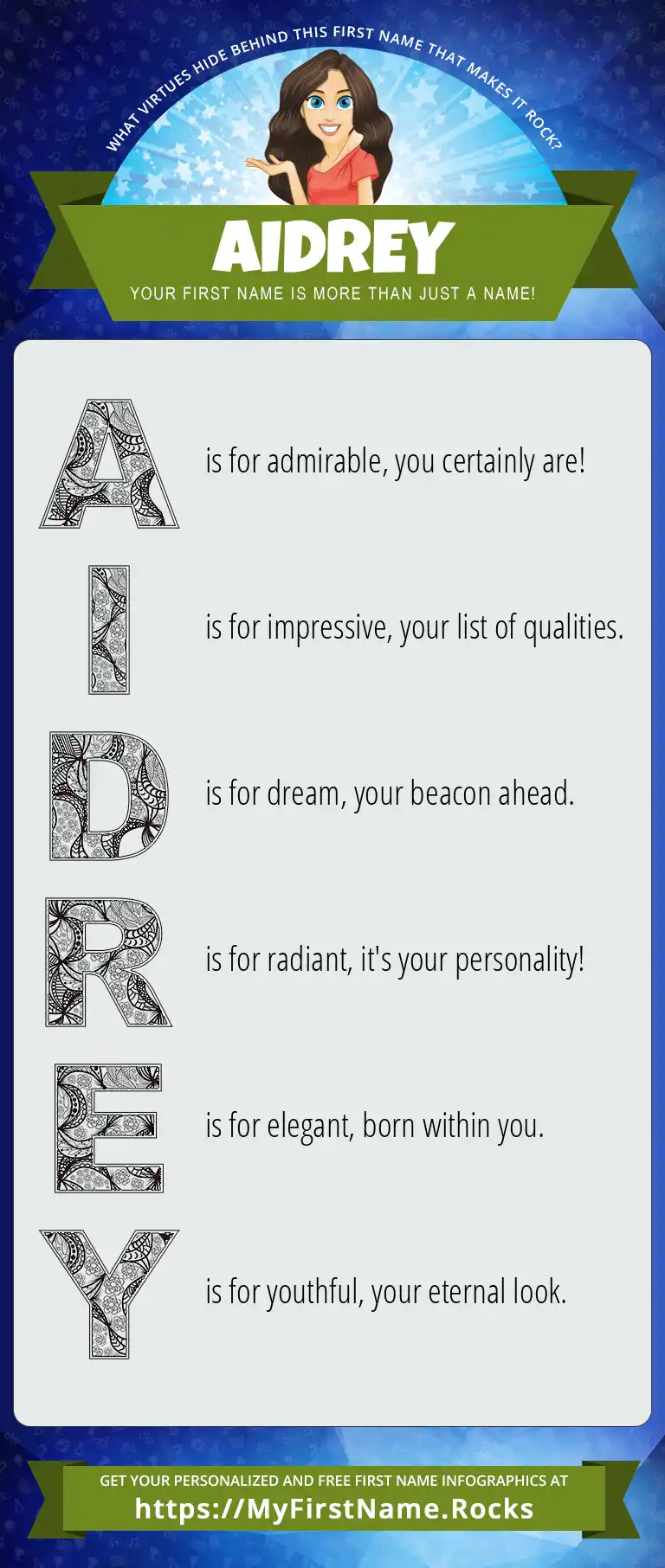 WHAT VIRTUES HIDE BEHIND THIS FIRST NAME THAT MAKES IT ROCK?

AIDREY

YOUR FIRST NAME IS MORE THAN JUST A NAME!

A is for admirable, you certainly are!

I is for impressive, your list of qualities.

D is for dream, your beacon ahead.

R is for radiant, it's your personality!

E is for elegant, born within you.

Y is for youthful, your eternal look.

GET YOUR PERSONALIZED AND FREE FIRST NAME INFOGRAPHICS AT

https://MyFirstName.Rocks