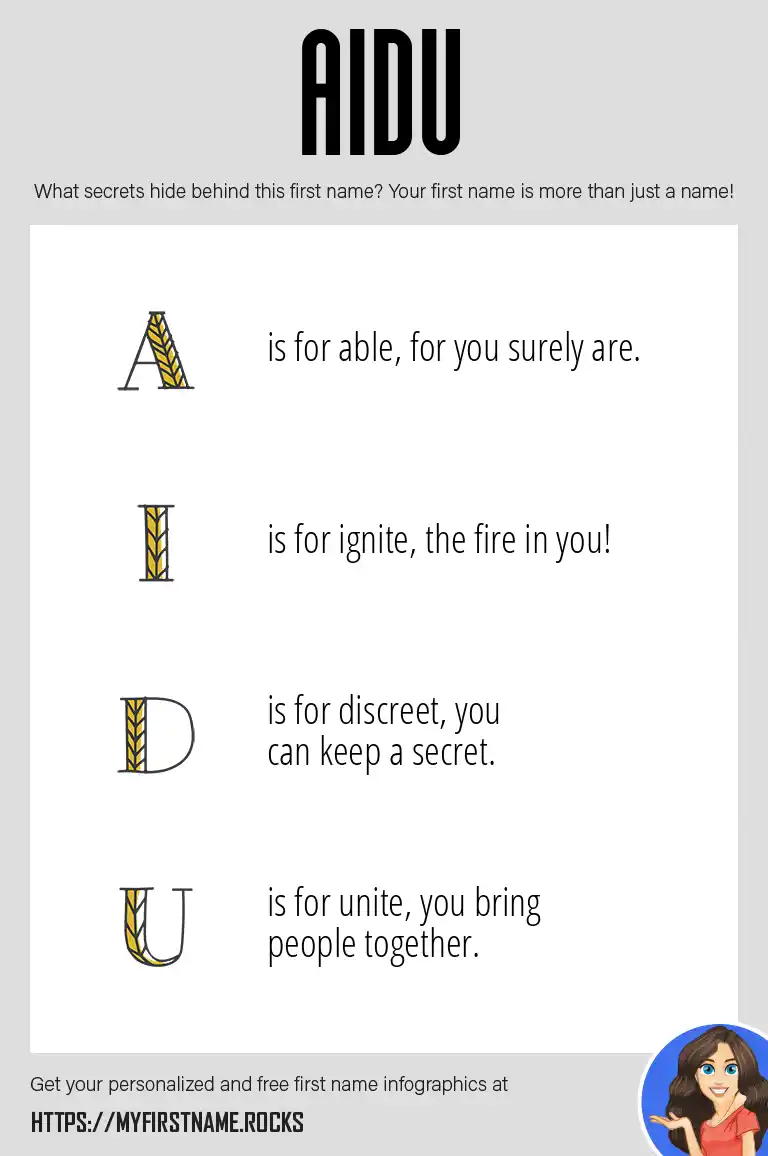 AIDU

What secrets hide behind this first name? Your first name is more than just a name!

A is for able, for you surely are.

I is for ignite, the fire in you!

D is for discreet, you can keep a secret.

U is for unite, you bring people together.

Get your personalized and free first name infographics at

HTTPS://MYFIRSTNAME.ROCKS