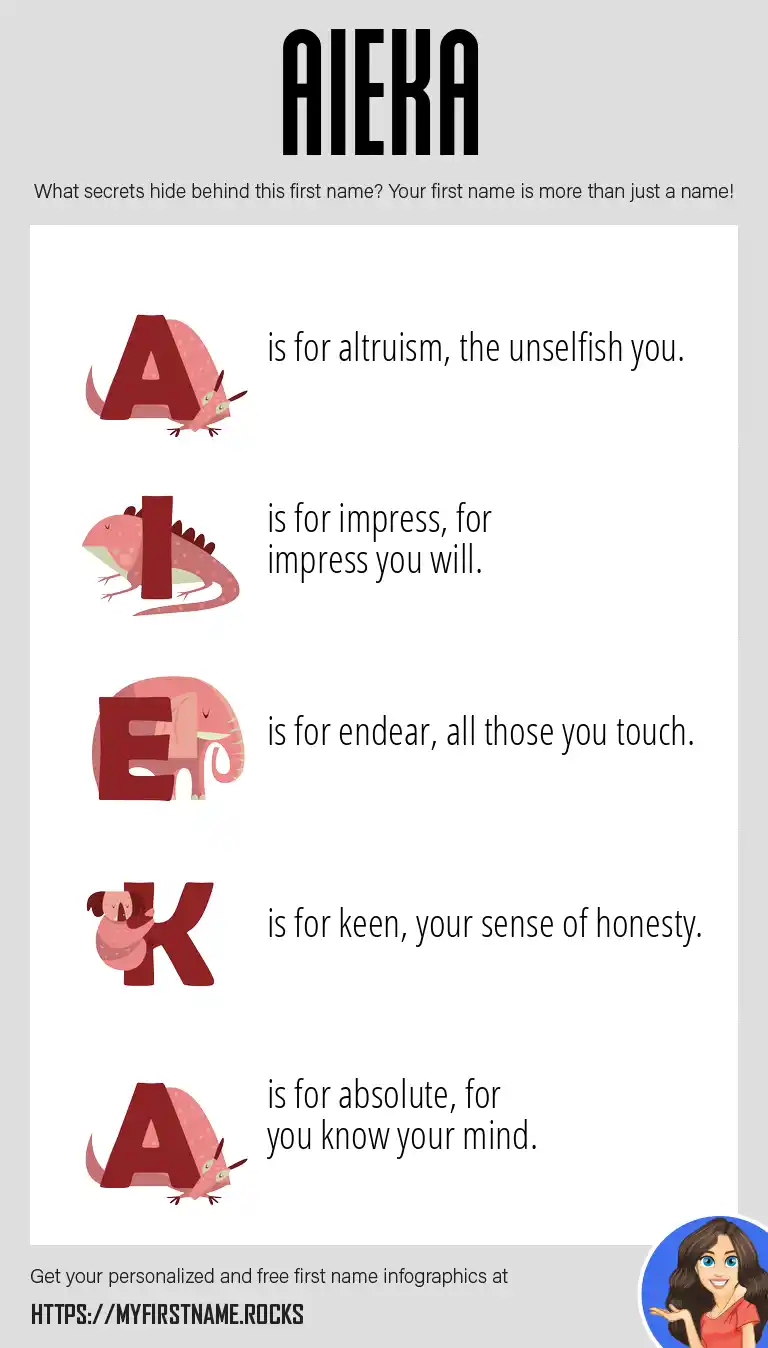 AIEKA

What secrets hide behind this first name? Your first name is more than just a name!

A is for altruism, the unselfish you.

I is for impress, for impress you will.

E is for endear, all those you touch.

K is for keen, your sense of honesty.

A is for absolute, for you know your mind.

Get your personalized and free first name infographics at

HTTPS://MYFIRSTNAME.ROCKS