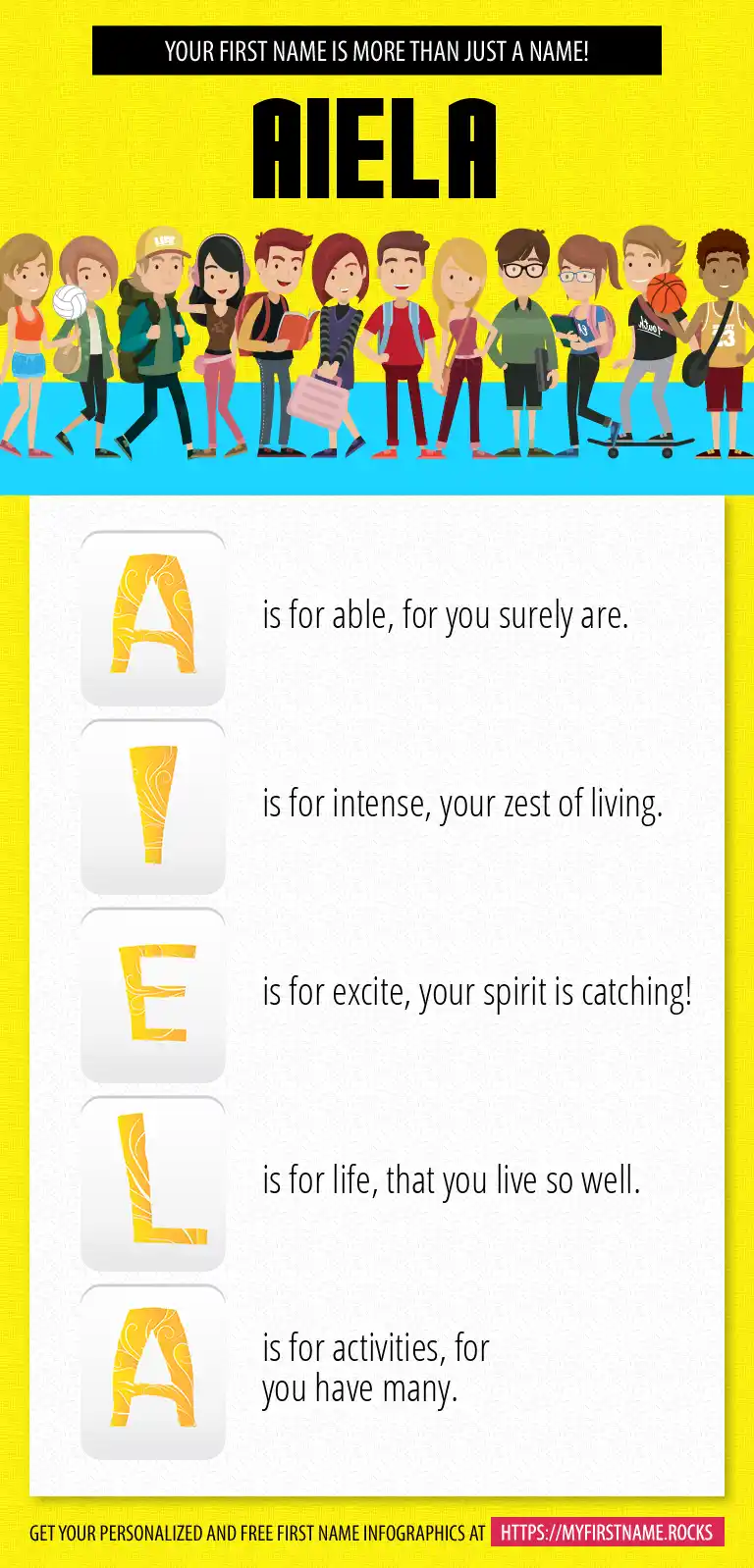 YOUR FIRST NAME IS MORE THAN JUST A NAME!

AIELA

A is for able, for you surely are.

I is for intense, your zest of living.

E is for excite, your spirit is catching!

L is for life, that you live so well.

A is for activities, for you have many.

GET YOUR PERSONALIZED AND FREE FIRST NAME INFOGRAPHICS AT HTTPS://MYFIRSTNAME.ROCKS