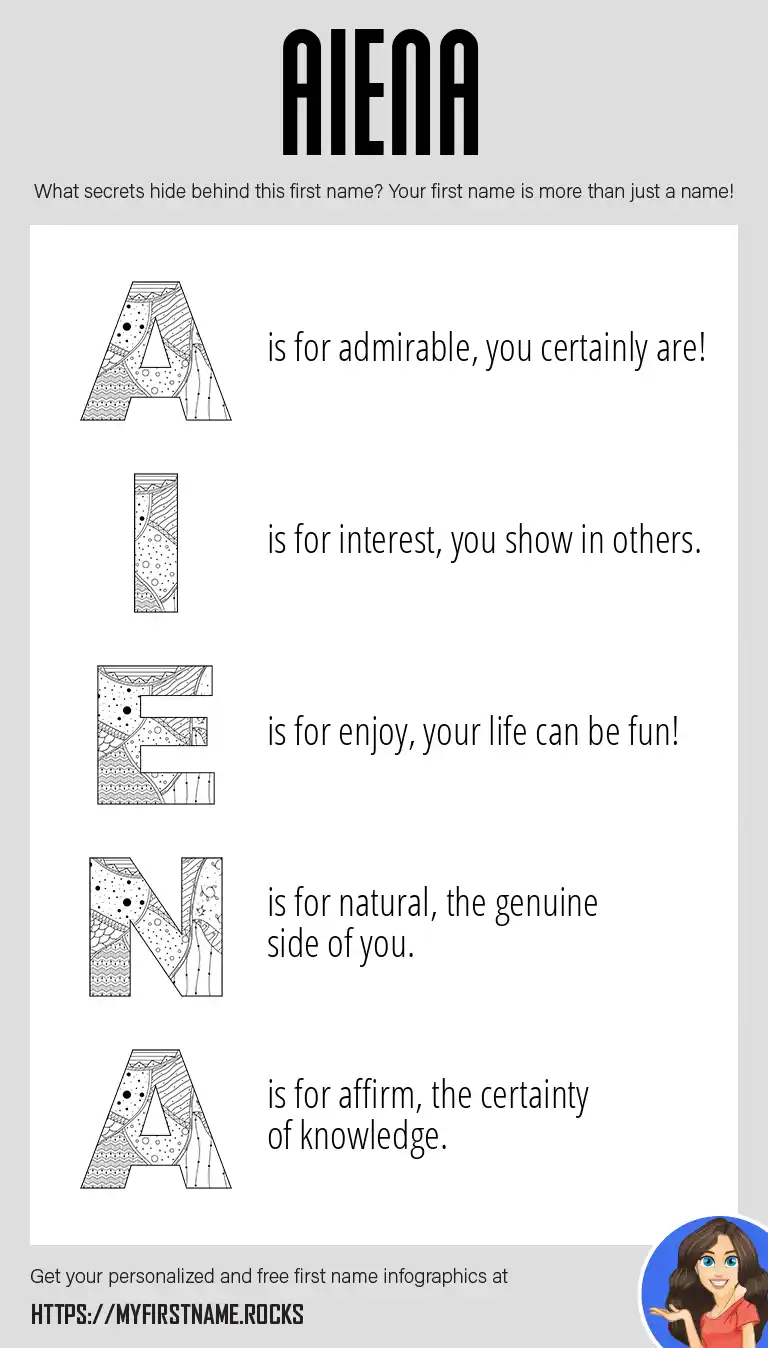 AIENA

What secrets hide behind this first name? Your first name is more than just a name!

A is for admirable, you certainly are!

I is for interest, you show in others.

E is for enjoy, your life can be fun!

N is for natural, the genuine side of you.

A is for affirm, the certainty of knowledge.

Get your personalized and free first name infographics at

HTTPS://MYFIRSTNAME.ROCKS