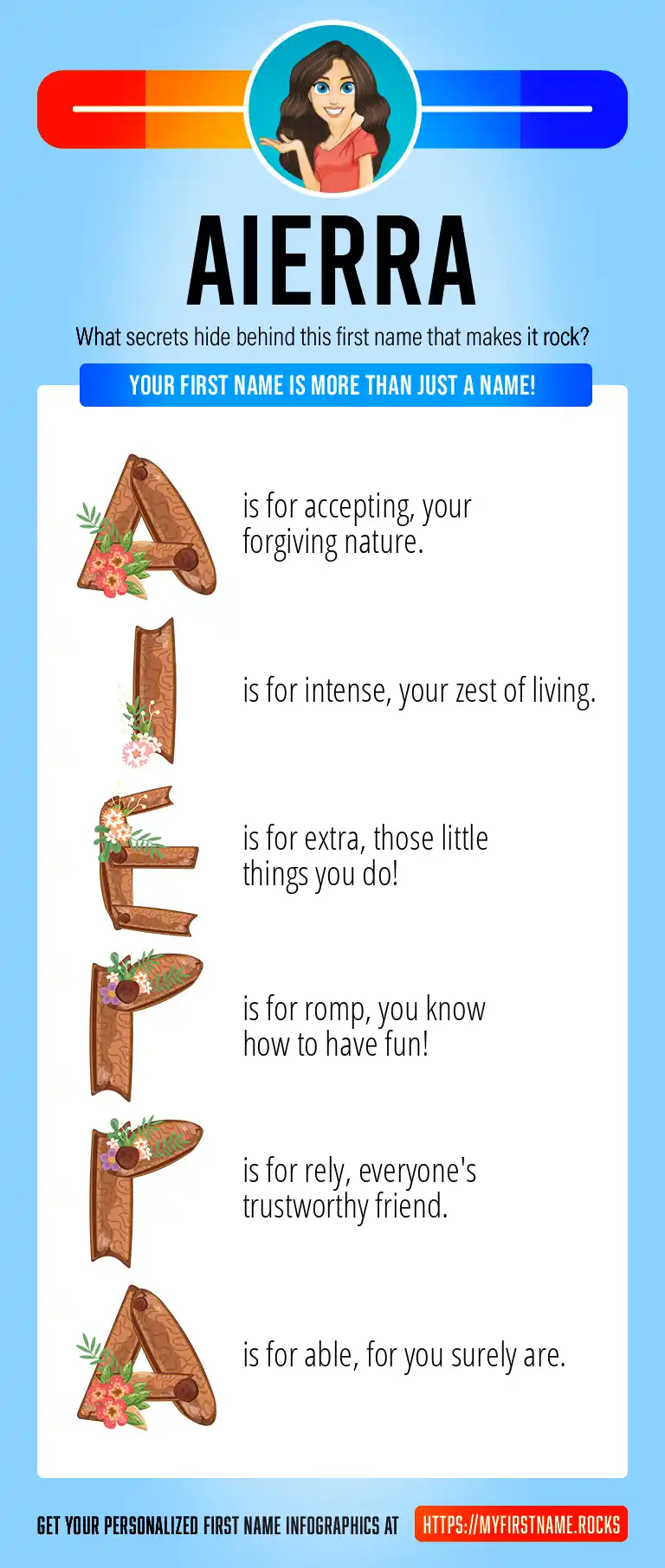 AIERRA

What secrets hide behind this first name that makes it rock?

YOUR FIRST NAME IS MORE THAN JUST A NAME!

A is for accepting, your forgiving nature.

I is for intense, your zest of living.

E is for extra, those little things you do!

R is for romp, you know how to have fun!

R is for rely, everyone's trustworthy friend.

A is for able, for you surely are.

GET YOUR PERSONALIZED FIRST NAME INFOGRAPHICS AT HTTPS://MYFIRSTNAME.ROCKS