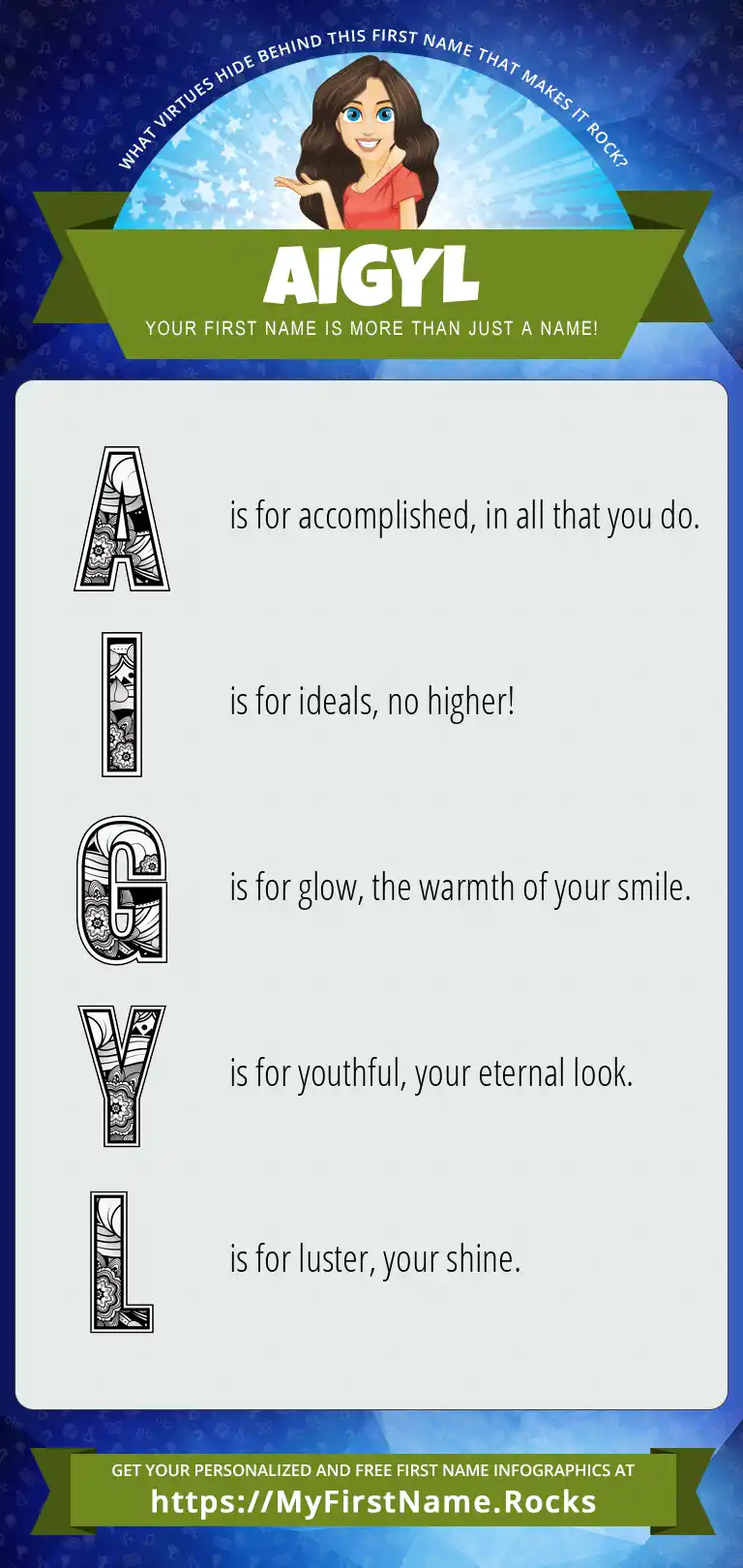 WHAT VIRTUES HIDE BEHIND THIS FIRST NAME THAT MAKES IT ROCK?

AIGYL

YOUR FIRST NAME IS MORE THAN JUST A NAME!

A is for accomplished, in all that you do.

I is for ideals, no higher!

G is for glow, the warmth of your smile.

Y is for youthful, your eternal look.

L is for luster, your shine.

GET YOUR PERSONALIZED AND FREE FIRST NAME INFOGRAPHICS AT
https://MyFirstName.Rocks