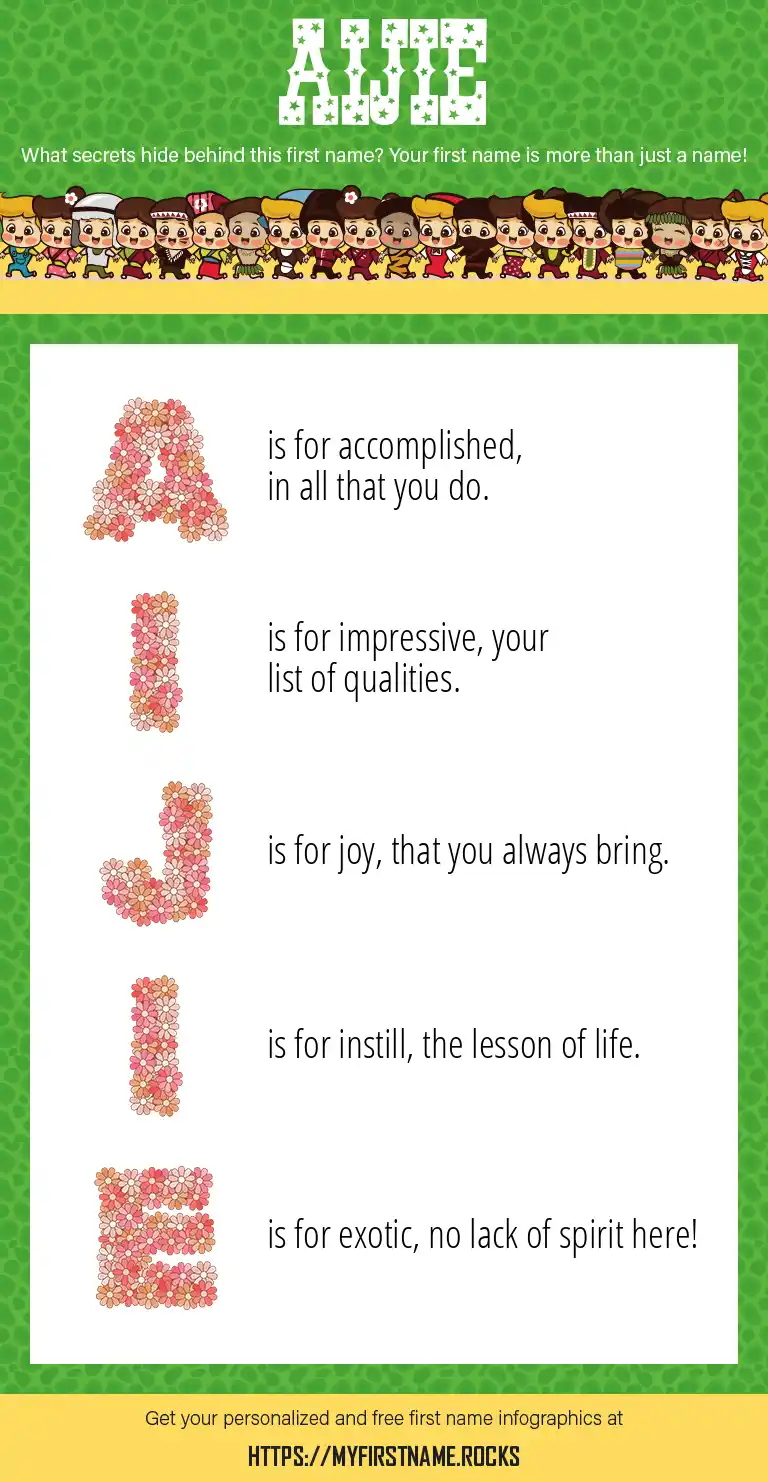 AIJIE

What secrets hide behind this first name? Your first name is more than just a name!

A is for accomplished, in all that you do.

I is for impressive, your list of qualities.

J is for joy, that you always bring.

I is for instill, the lesson of life.

E is for exotic, no lack of spirit here!

Get your personalized and free first name infographics at

HTTPS://MYFIRSTNAME.ROCKS