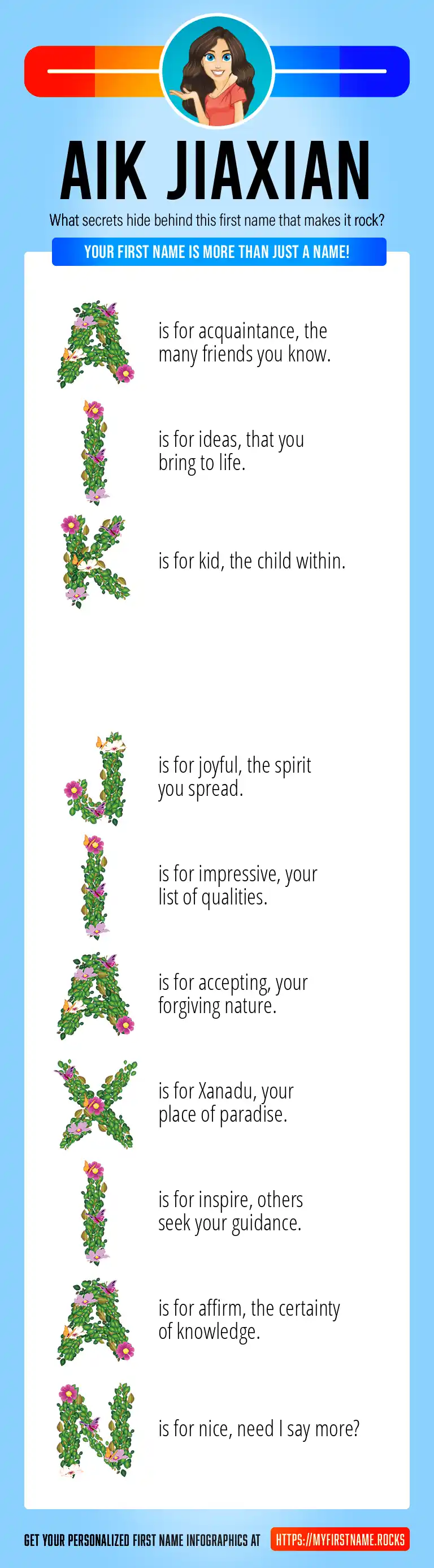 AIK JIAXIAN

What secrets hide behind this first name that makes it rock?

YOUR FIRST NAME IS MORE THAN JUST A NAME!

A is for acquaintance, the many friends you know.

I is for ideas, that you bring to life.

K is for kid, the child within.

J is for joyful, the spirit you spread.

I is for impressive, your list of qualities.

A is for accepting, your forgiving nature.

X is for Xanadu, your place of paradise.

I is for inspire, others seek your guidance.

A is for affirm, the certainty of knowledge.

N is for nice, need I say more?

GET YOUR PERSONALIZED FIRST NAME INFOGRAPHICS AT HTTPS://MYFIRSTNAME.ROCKS