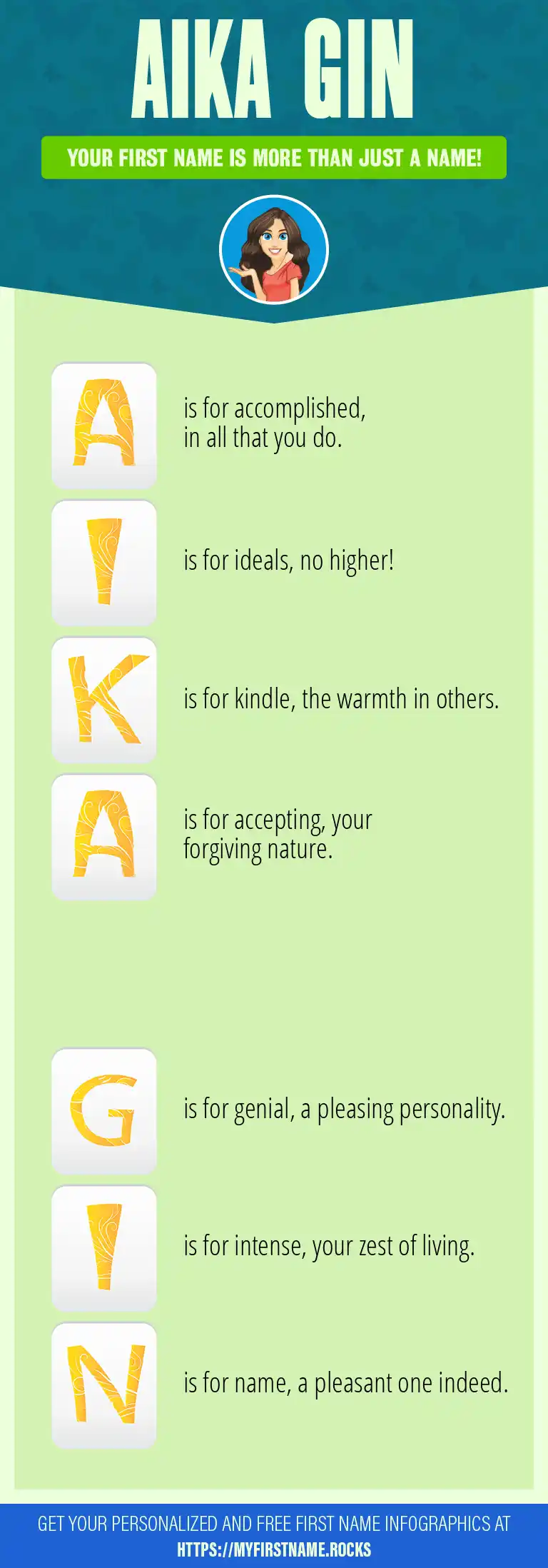 AIKA GIN

YOUR FIRST NAME IS MORE THAN JUST A NAME!

A is for accomplished, in all that you do.

I is for ideals, no higher!

K is for kindle, the warmth in others.

A is for accepting, your forgiving nature.

G is for genial, a pleasing personality.

I is for intense, your zest of living.

N is for name, a pleasant one indeed.

GET YOUR PERSONALIZED AND FREE FIRST NAME INFOGRAPHICS AT HTTPS://MYFIRSTNAME.ROCKS