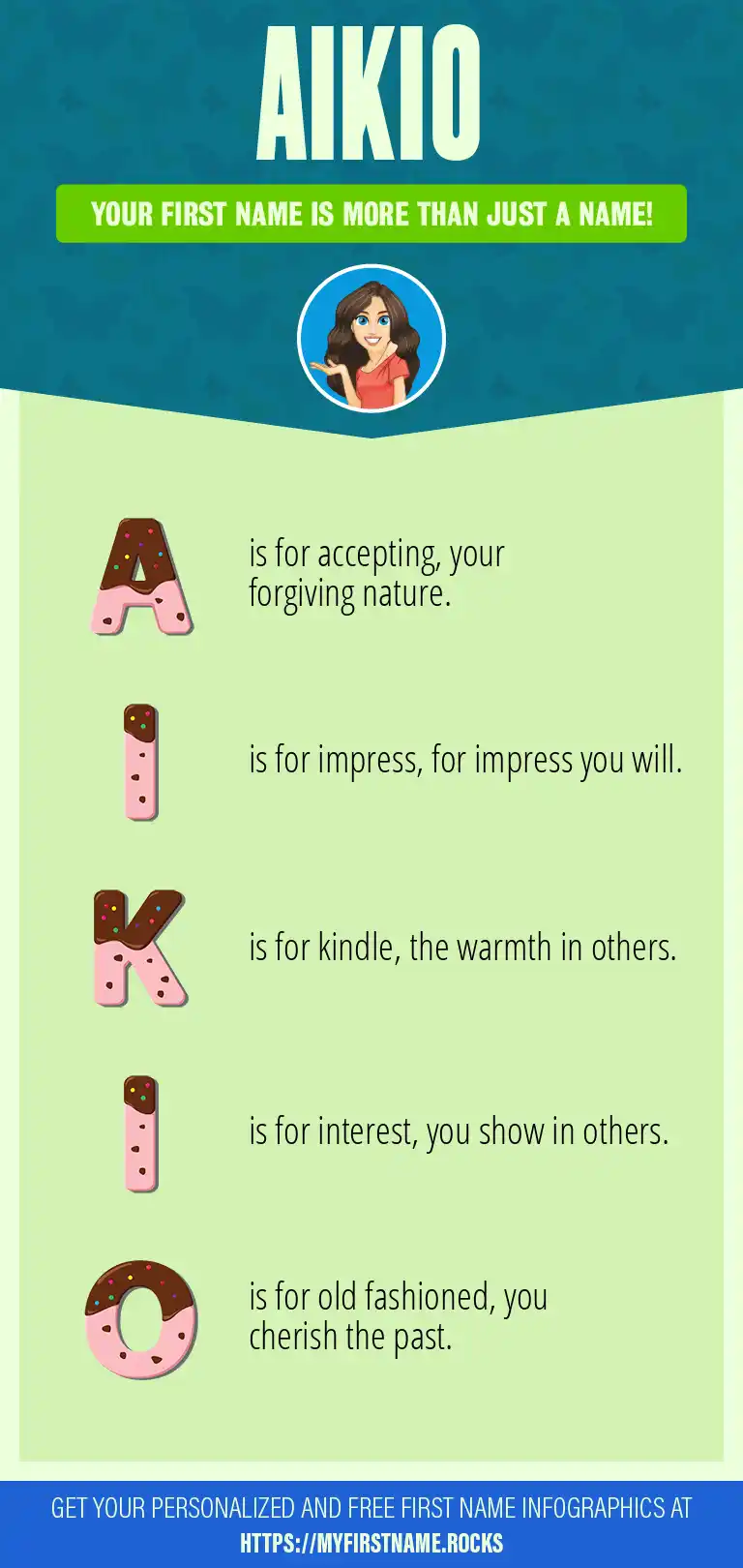 AIKIO

YOUR FIRST NAME IS MORE THAN JUST A NAME!

A is for accepting, your forgiving nature.

I is for impress, for impress you will.

K is for kindle, the warmth in others.

I is for interest, you show in others.

O is for old fashioned, you cherish the past.

GET YOUR PERSONALIZED AND FREE FIRST NAME INFOGRAPHICS AT HTTPS://MYFIRSTNAME.ROCKS