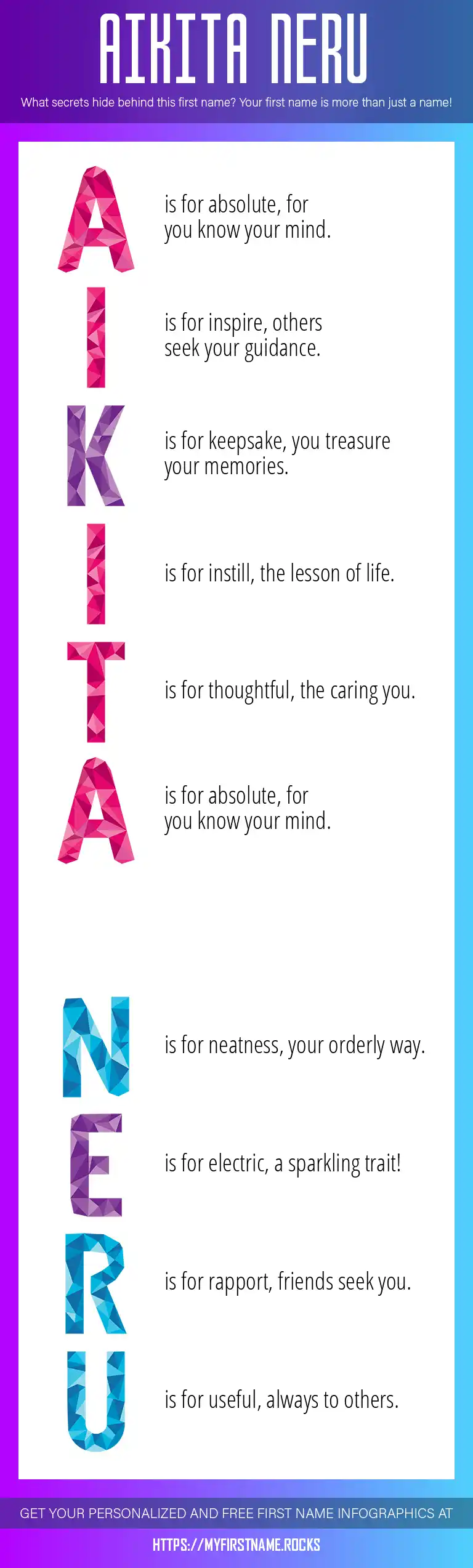 AIKITA NERU

What secrets hide behind this first name? Your first name is more than just a name!

A is for absolute, for you know your mind.

I is for inspire, others seek your guidance.

K is for keepsake, you treasure your memories.

I is for instill, the lesson of life.

T is for thoughtful, the caring you.

A is for absolute, for you know your mind.

N is for neatness, your orderly way.

E is for electric, a sparkling trait!

R is for rapport, friends seek you.

U is for useful, always to others.

GET YOUR PERSONALIZED AND FREE FIRST NAME INFOGRAPHICS AT

HTTPS://MYFIRSTNAME.ROCKS