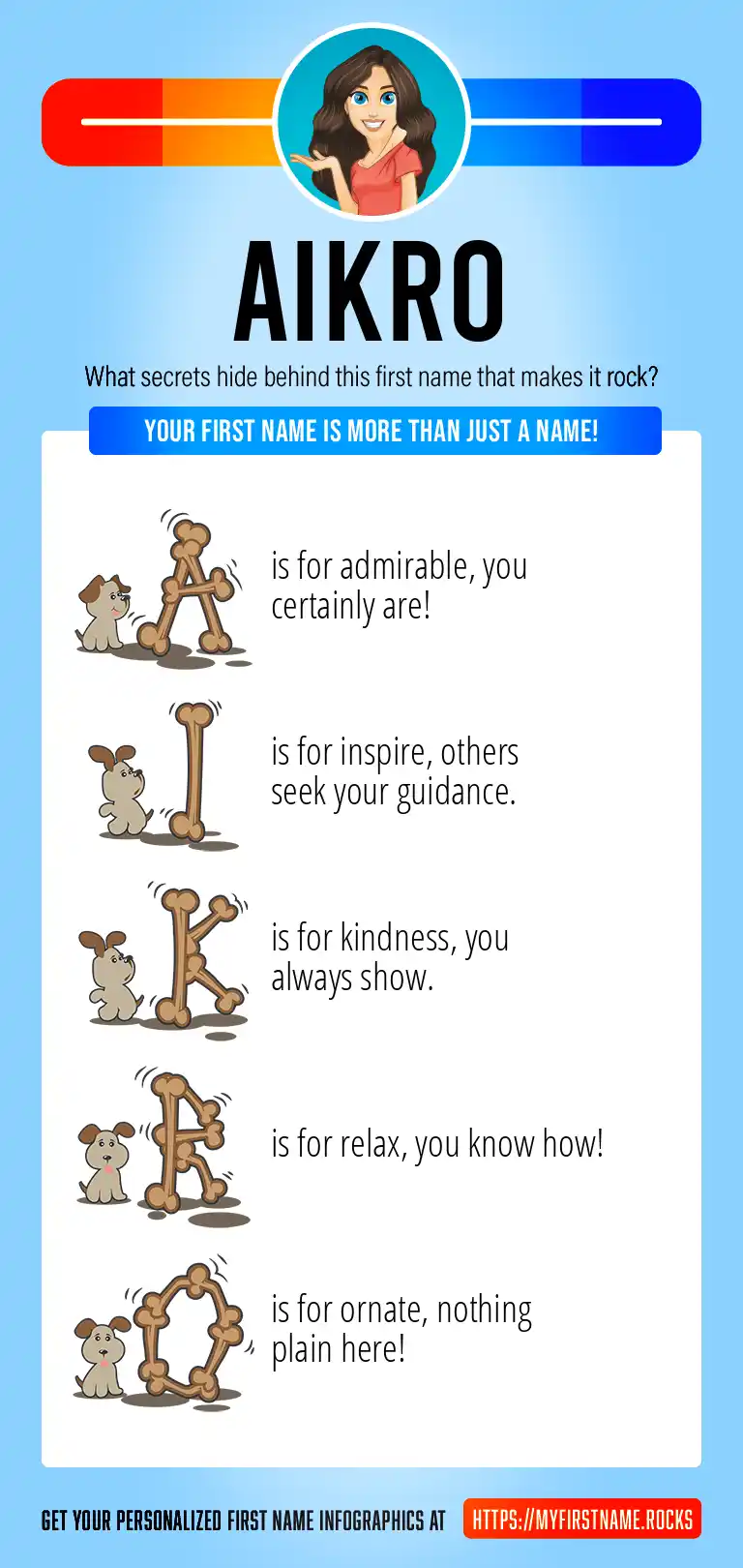 AIKRO

What secrets hide behind this first name that makes it rock?

YOUR FIRST NAME IS MORE THAN JUST A NAME!

A is for admirable, you certainly are!

I is for inspire, others seek your guidance.

K is for kindness, you always show.

R is for relax, you know how!

O is for ornate, nothing plain here!

GET YOUR PERSONALIZED FIRST NAME INFOGRAPHICS AT HTTPS://MYFIRSTNAME.ROCKS