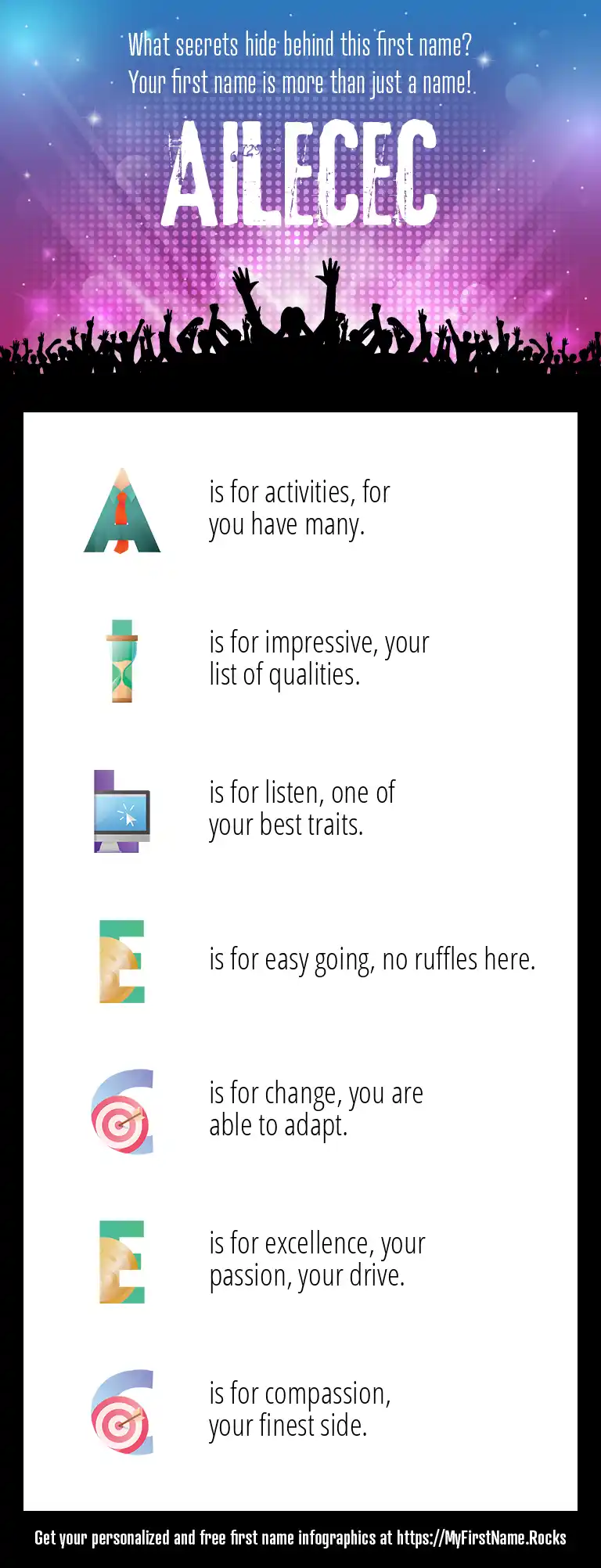 What secrets hide behind this first name?
Your first name is more than just a name!

AILECEC

A is for activities, for you have many.

I is for impressive, your list of qualities.

L is for listen, one of your best traits.

E is for easy going, no ruffles here.

C is for change, you are able to adapt.

E is for excellence, your passion, your drive.

C is for compassion, your finest side.

Get your personalized and free first name infographics at https://MyFirstName.Rocks