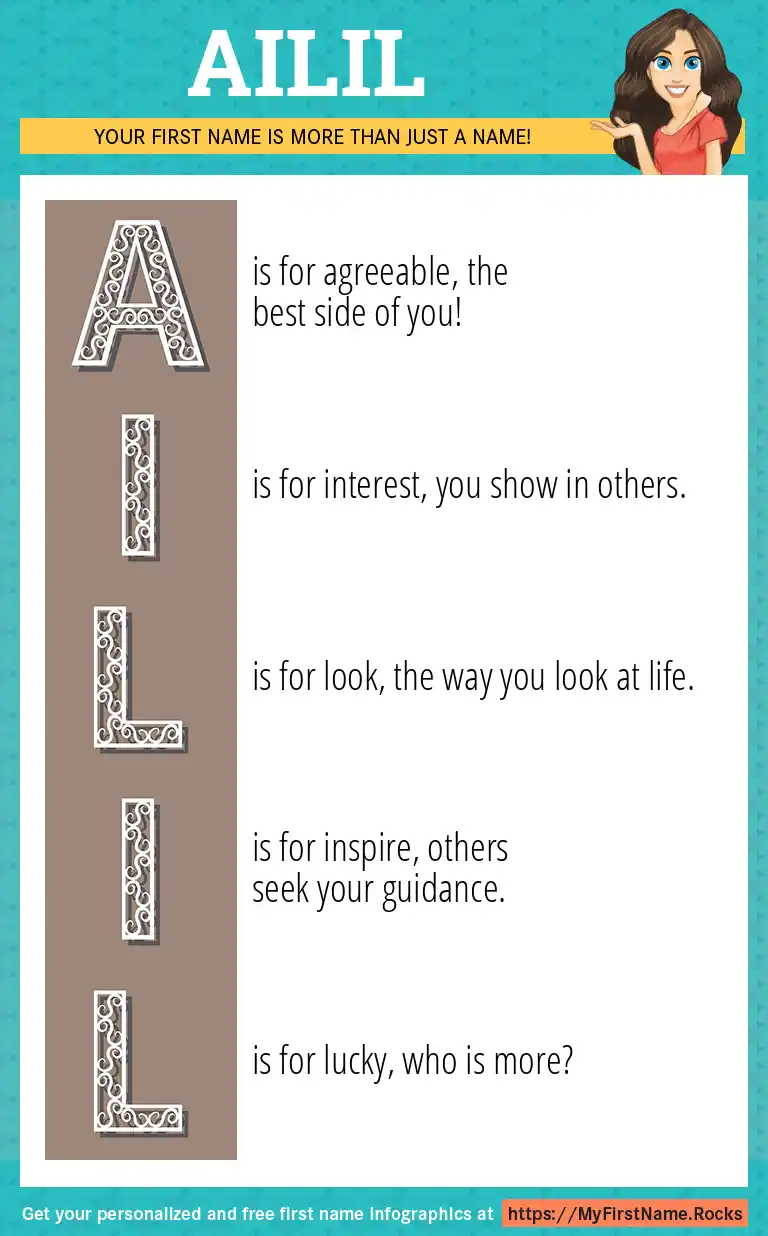 AILIL

YOUR FIRST NAME IS MORE THAN JUST A NAME!

A is for agreeable, the best side of you!

I is for interest, you show in others.

L is for look, the way you look at life.

I is for inspire, others seek your guidance.

L is for lucky, who is more?

Get your personalized and free first name infographics at https://MyFirstName.Rocks