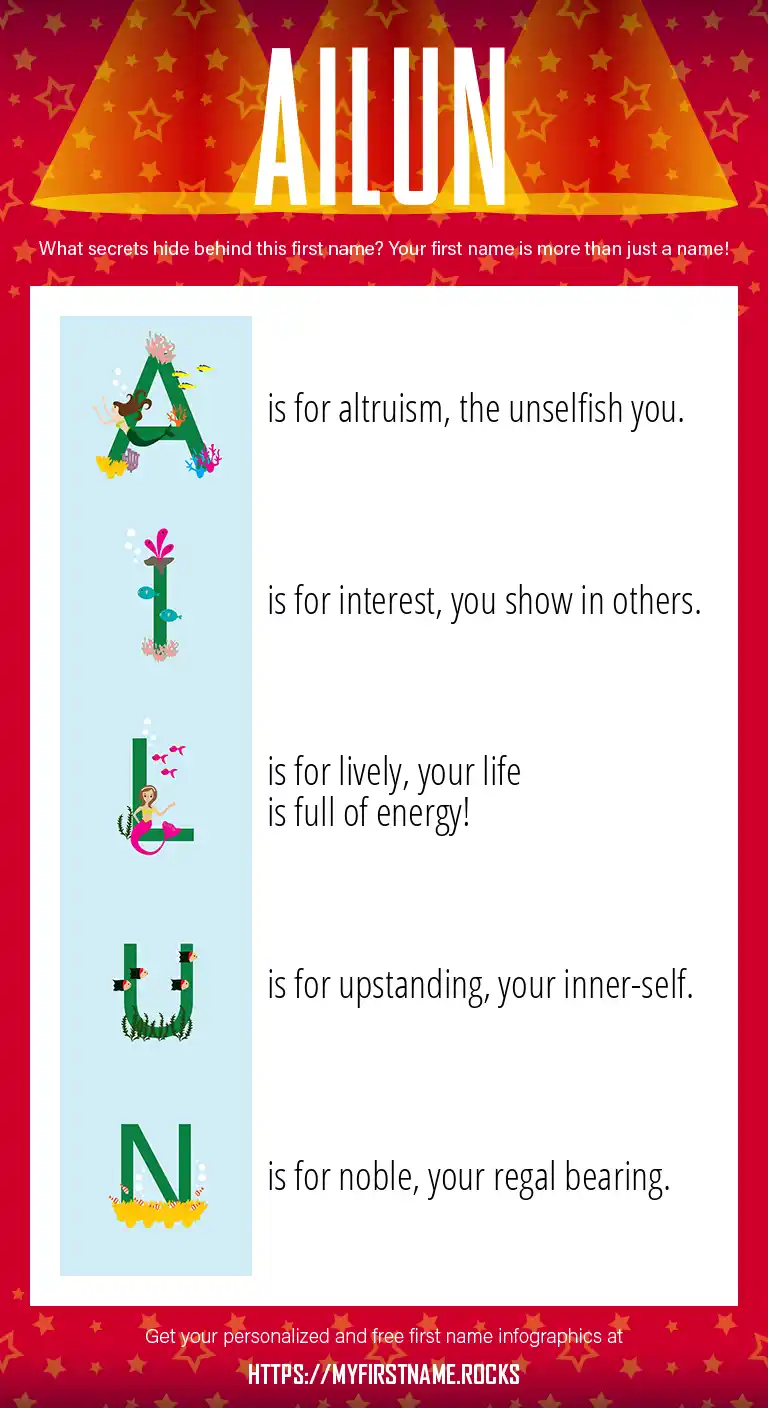 AILUN

What secrets hide behind this first name? Your first name is more than just a name!

A is for altruism, the unselfish you.

I is for interest, you show in others.

L is for lively, your life is full of energy!

U is for upstanding, your inner-self.

N is for noble, your regal bearing.

Get your personalized and free first name infographics at

HTTPS://MYFIRSTNAME.ROCKS