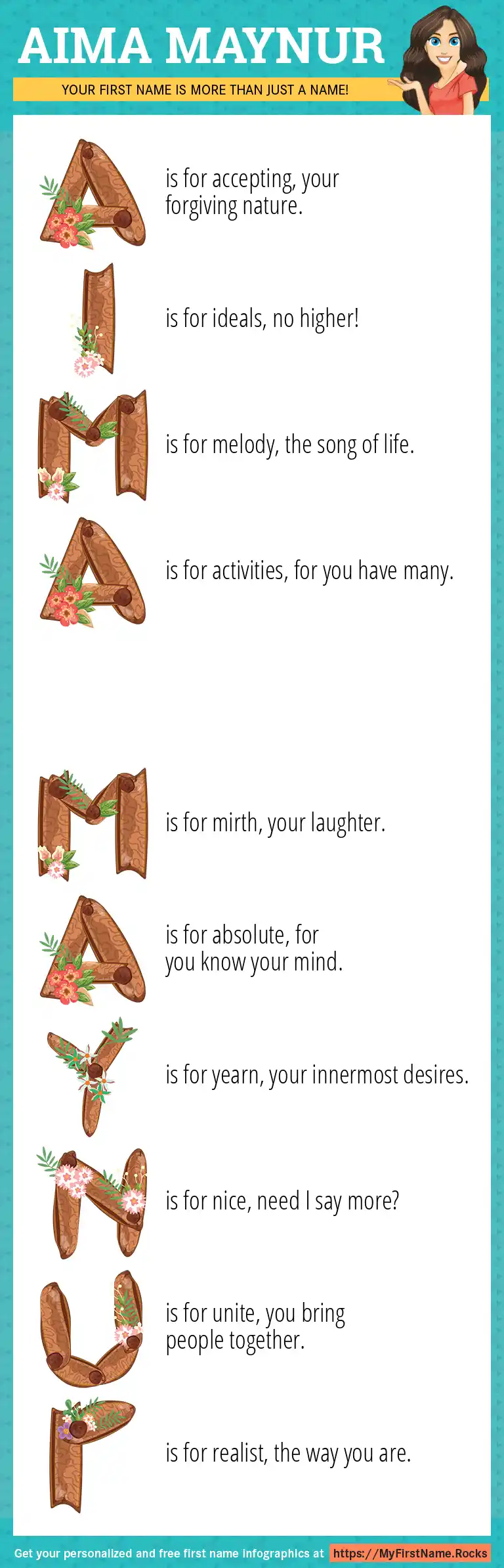 AIMA MAYNUR

YOUR FIRST NAME IS MORE THAN JUST A NAME!

A is for accepting, your forgiving nature.

I is for ideals, no higher!

M is for melody, the song of life.

A is for activities, for you have many.

M is for mirth, your laughter.

A is for absolute, for you know your mind.

Y is for yearn, your innermost desires.

N is for nice, need I say more?

U is for unite, you bring people together.

R is for realist, the way you are.

Get your personalized and free first name infographics at https://MyFirstName.Rocks