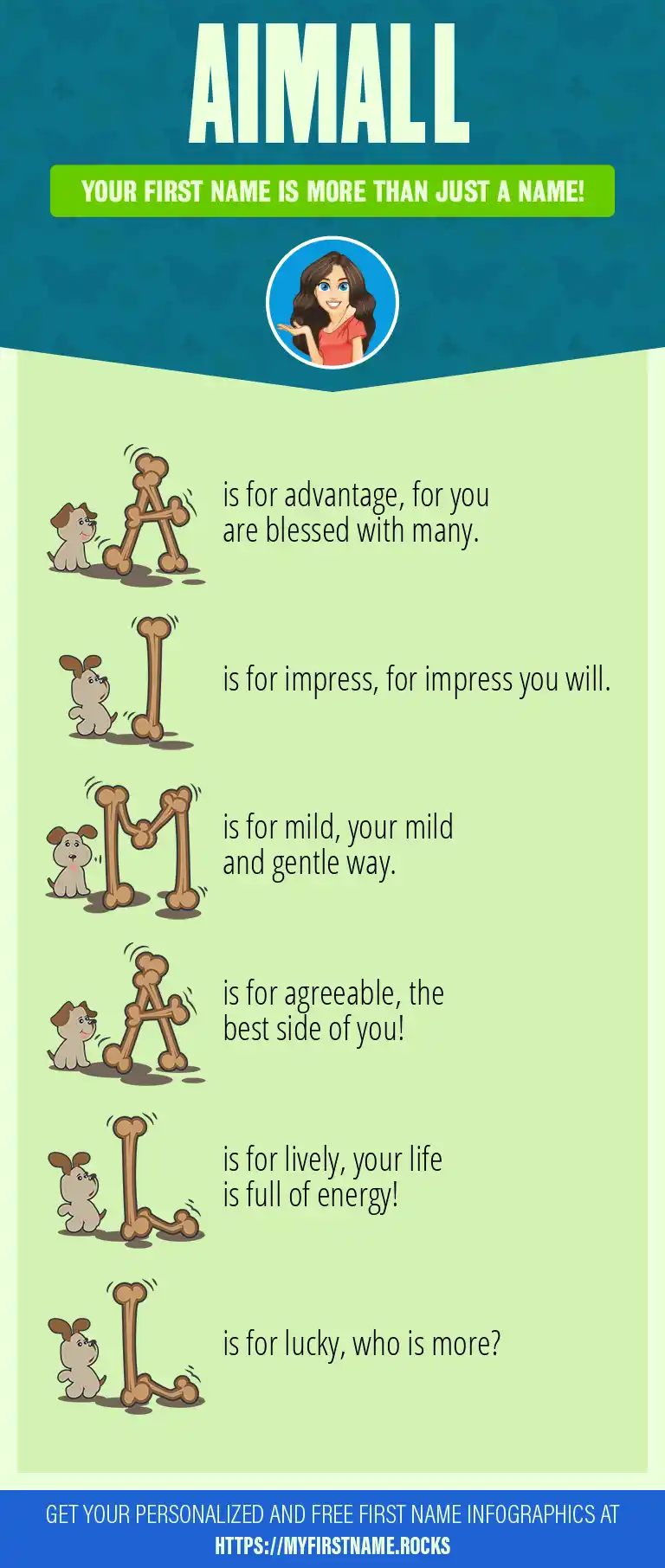 AIMALL

YOUR FIRST NAME IS MORE THAN JUST A NAME!

A is for advantage, for you are blessed with many.

I is for impress, for impress you will.

M is for mild, your mild and gentle way.

A is for agreeable, the best side of you!

L is for lively, your life is full of energy!

L is for lucky, who is more?

GET YOUR PERSONALIZED AND FREE FIRST NAME INFOGRAPHICS AT HTTPS://MYFIRSTNAME.ROCKS