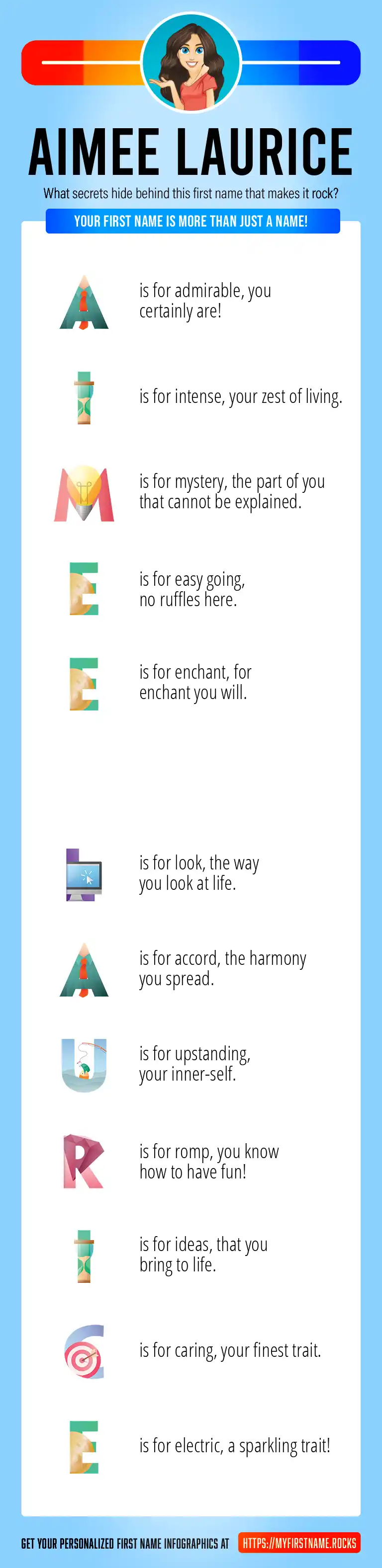 AIMEE LAURICE

What secrets hide behind this first name that makes it rock?

YOUR FIRST NAME IS MORE THAN JUST A NAME!

A is for admirable, you certainly are!

I is for intense, your zest of living.

M is for mystery, the part of you that cannot be explained.

E is for easy going, no ruffles here.

E is for enchant, for enchant you will.

L is for look, the way you look at life.

A is for accord, the harmony you spread.

U is for upstanding, your inner-self.

R is for romp, you know how to have fun!

I is for ideas, that you bring to life.

C is for caring, your finest trait.

E is for electric, a sparkling trait!

GET YOUR PERSONALIZED FIRST NAME INFOGRAPHICS AT HTTPS://MYFIRSTNAME.ROCKS