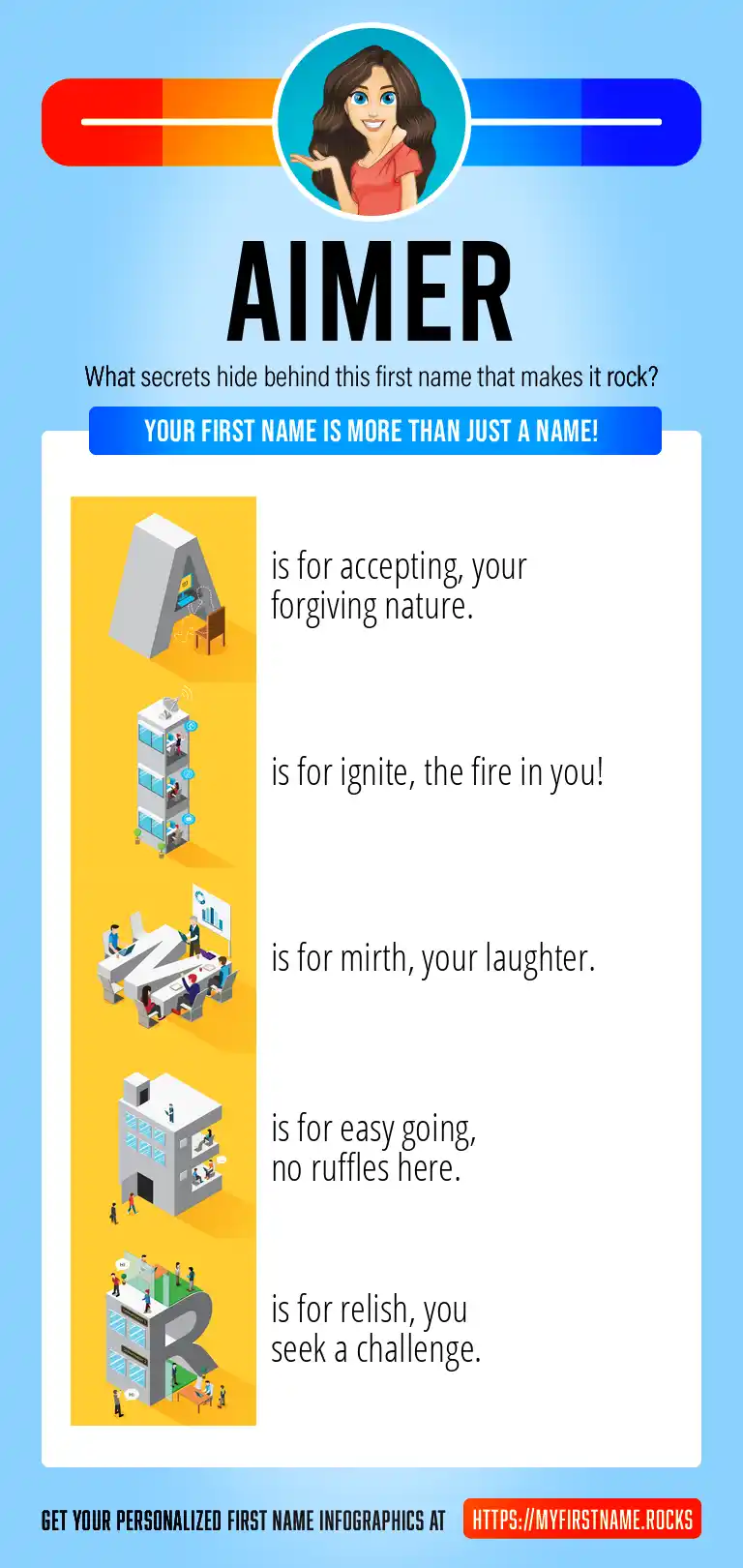 AIMER

What secrets hide behind this first name that makes it rock?

YOUR FIRST NAME IS MORE THAN JUST A NAME!

A is for accepting, your forgiving nature.

I is for ignite, the fire in you!

M is for mirth, your laughter.

E is for easy going, no ruffles here.

R is for relish, you seek a challenge.

GET YOUR PERSONALIZED FIRST NAME INFOGRAPHICS AT HTTPS://MYFIRSTNAME.ROCKS