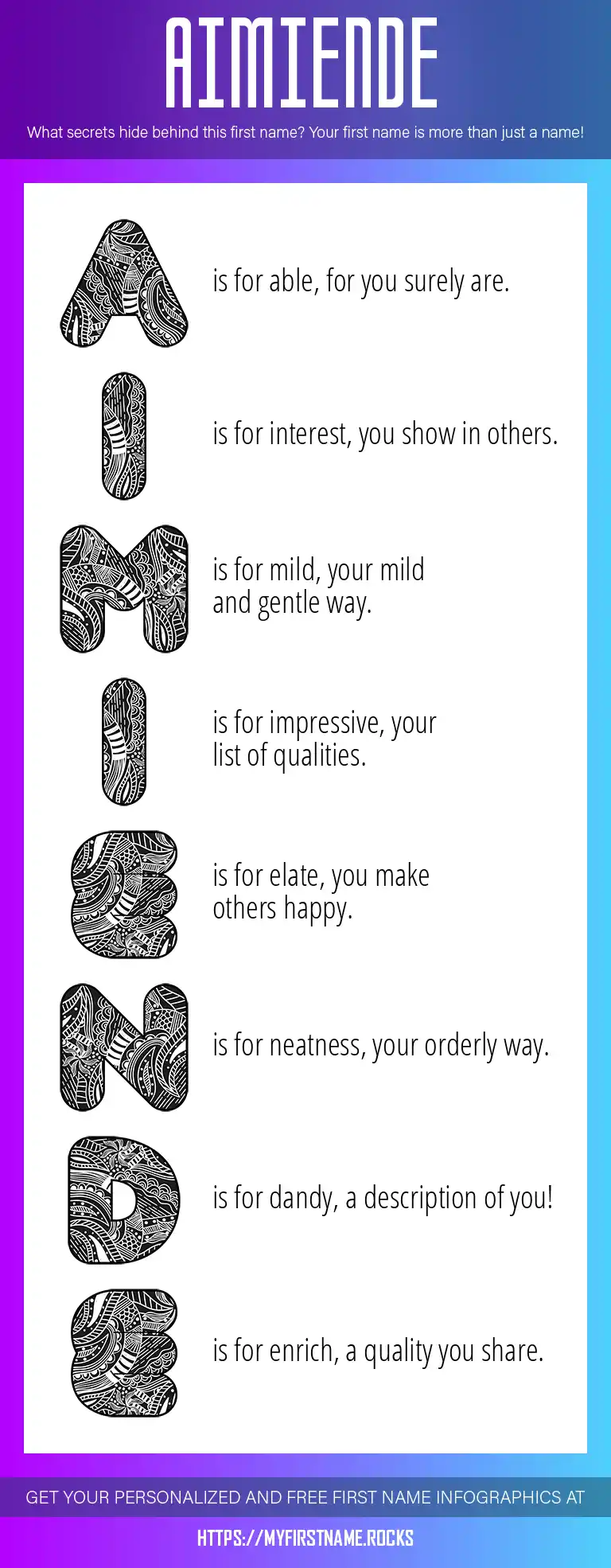 AIMIENDE

What secrets hide behind this first name? Your first name is more than just a name!

A is for able, for you surely are.

I is for interest, you show in others.

M is for mild, your mild and gentle way.

I is for impressive, your list of qualities.

E is for elate, you make others happy.

N is for neatness, your orderly way.

D is for dandy, a description of you!

E is for enrich, a quality you share.

GET YOUR PERSONALIZED AND FREE FIRST NAME INFOGRAPHICS AT

HTTPS://MYFIRSTNAME.ROCKS