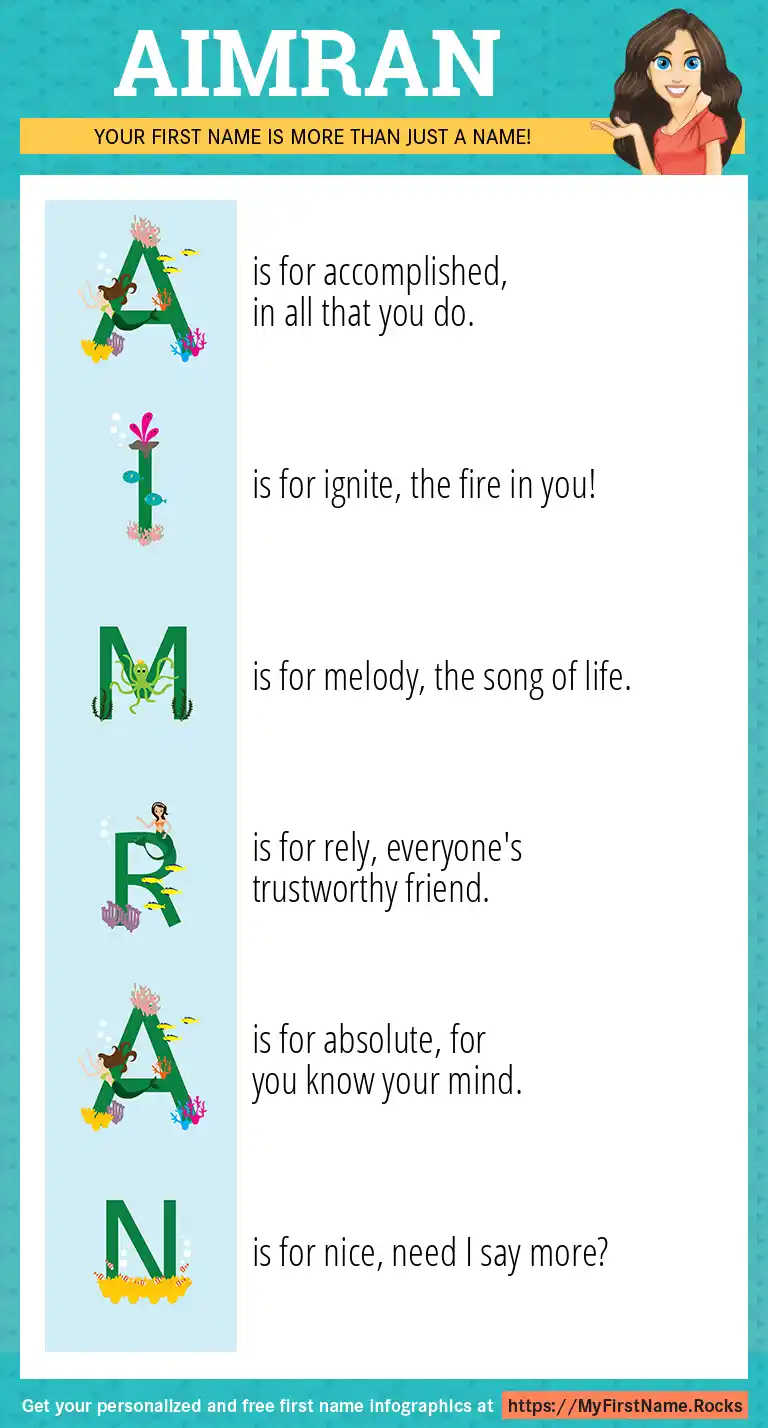 AIMRAN

YOUR FIRST NAME IS MORE THAN JUST A NAME!

A is for accomplished, in all that you do.

I is for ignite, the fire in you!

M is for melody, the song of life.

R is for rely, everyone's trustworthy friend.

A is for absolute, for you know your mind.

N is for nice, need I say more?

Get your personalized and free first name infographics at https://MyFirstName.Rocks