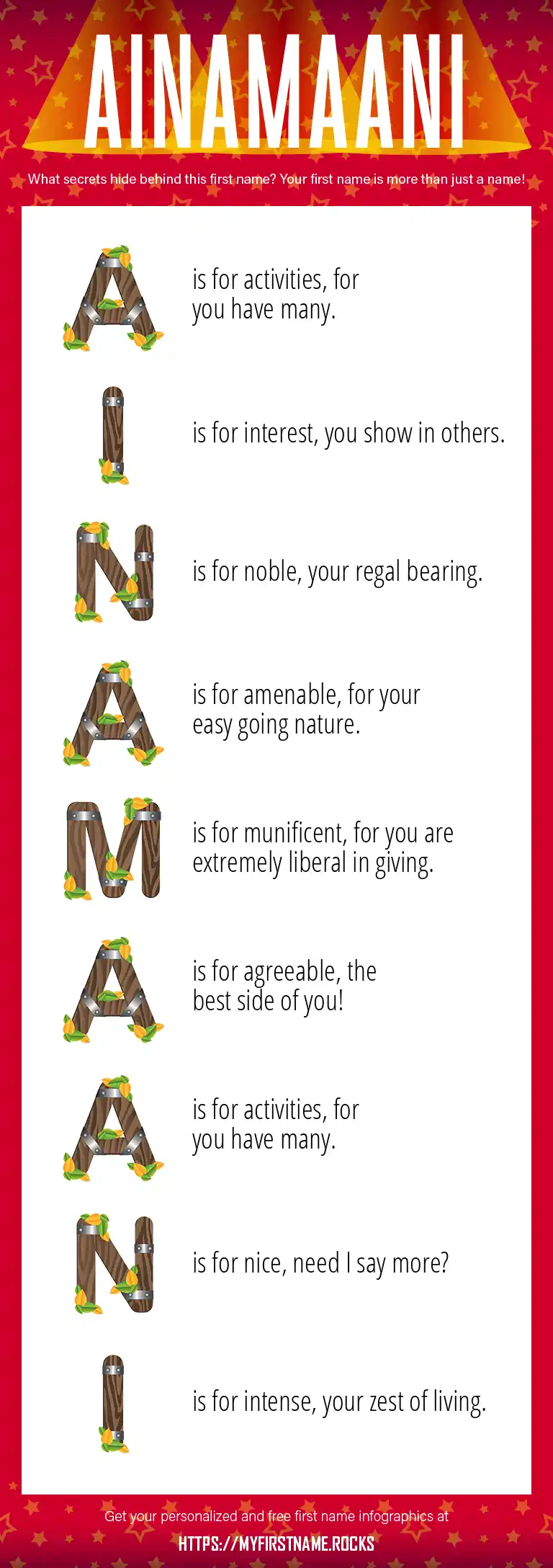 AINAMAANI

What secrets hide behind this first name? Your first name is more than just a name!

A is for activities, for you have many.

I is for interest, you show in others.

N is for noble, your regal bearing.

A is for amenable, for your easy going nature.

M is for munificent, for you are extremely liberal in giving.

A is for agreeable, the best side of you!

A is for activities, for you have many.

N is for nice, need I say more?

I is for intense, your zest of living.

Get your personalized and free first name infographics at

HTTPS://MYFIRSTNAME.ROCKS