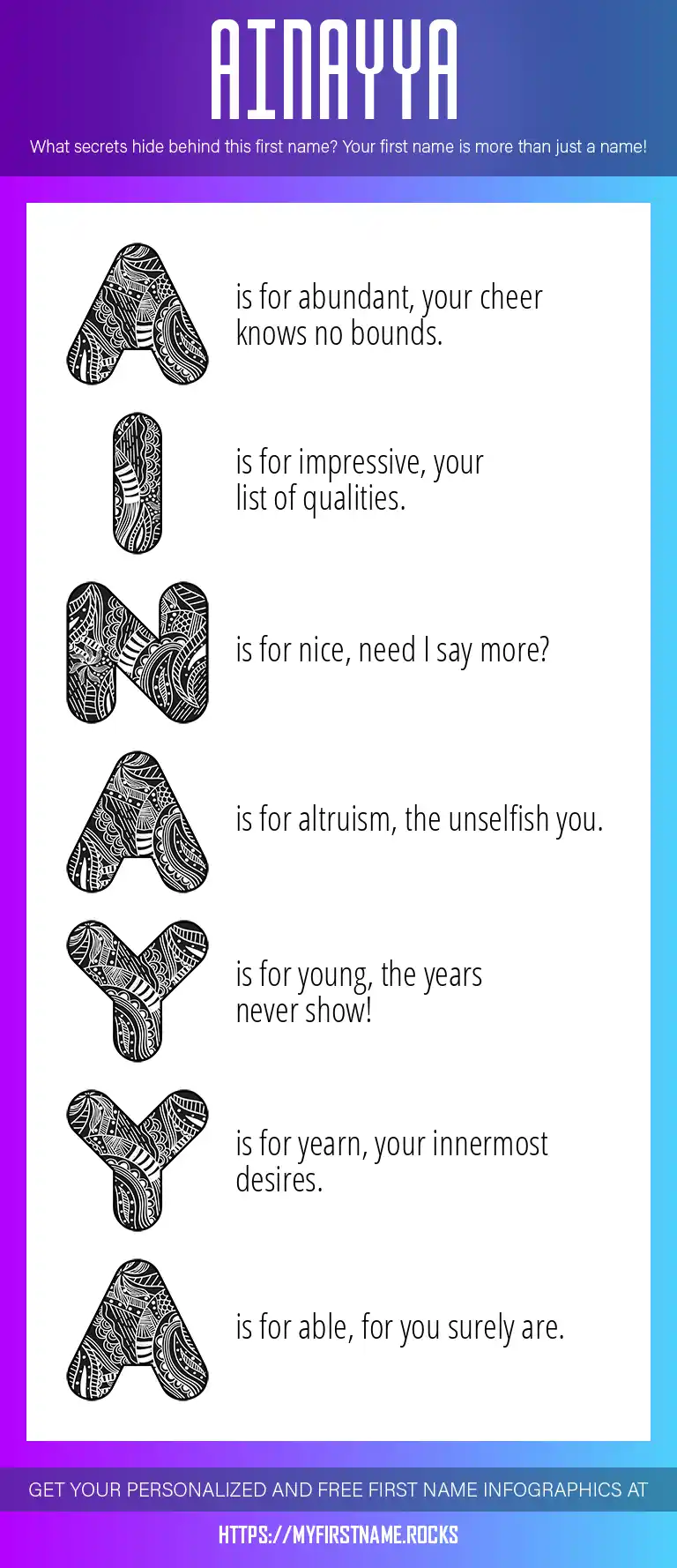 AINAYYA

What secrets hide behind this first name? Your first name is more than just a name!

A is for abundant, your cheer knows no bounds.

I is for impressive, your list of qualities.

N is for nice, need I say more?

A is for altruism, the unselfish you.

Y is for young, the years never show!

Y is for yearn, your innermost desires.

A is for able, for you surely are.

GET YOUR PERSONALIZED AND FREE FIRST NAME INFOGRAPHICS AT

HTTPS://MYFIRSTNAME.ROCKS