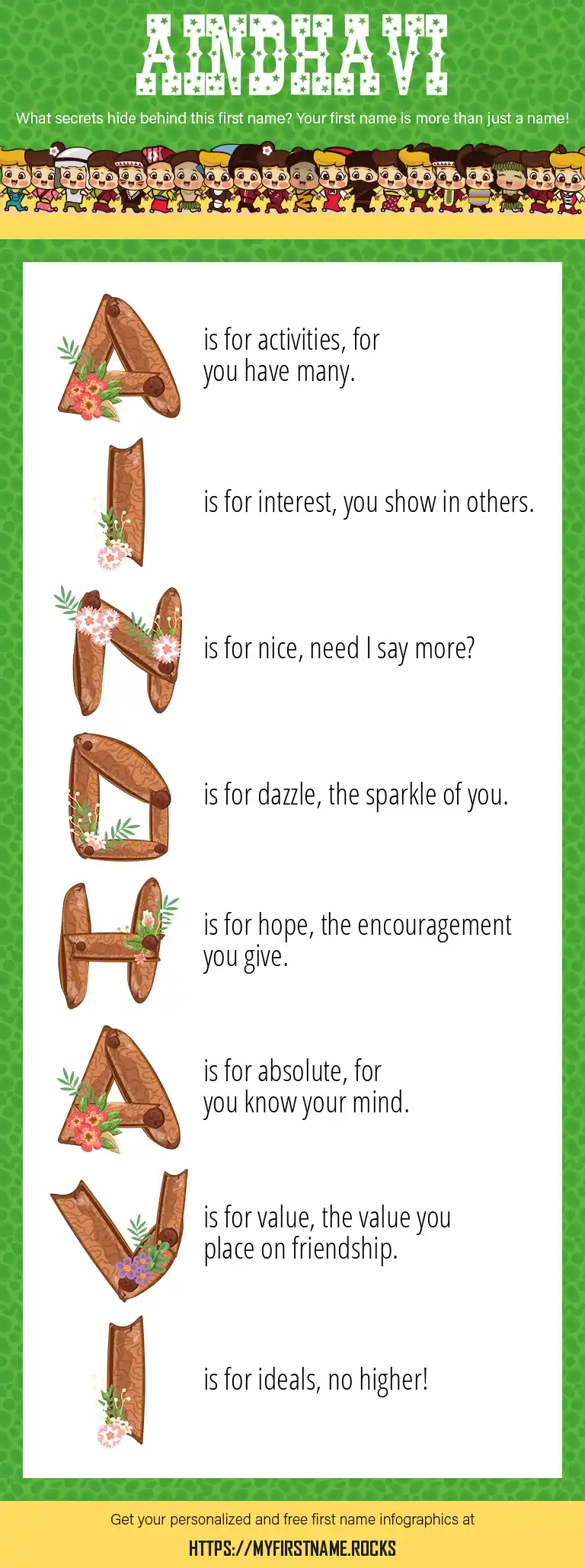 AINDHAVI

What secrets hide behind this first name? Your first name is more than just a name!

A is for activities, for you have many.

I is for interest, you show in others.

N is for nice, need I say more?

D is for dazzle, the sparkle of you.

H is for hope, the encouragement you give.

A is for absolute, for you know your mind.

V is for value, the value you place on friendship.

I is for ideals, no higher!

Get your personalized and free first name infographics at

HTTPS://MYFIRSTNAME.ROCKS