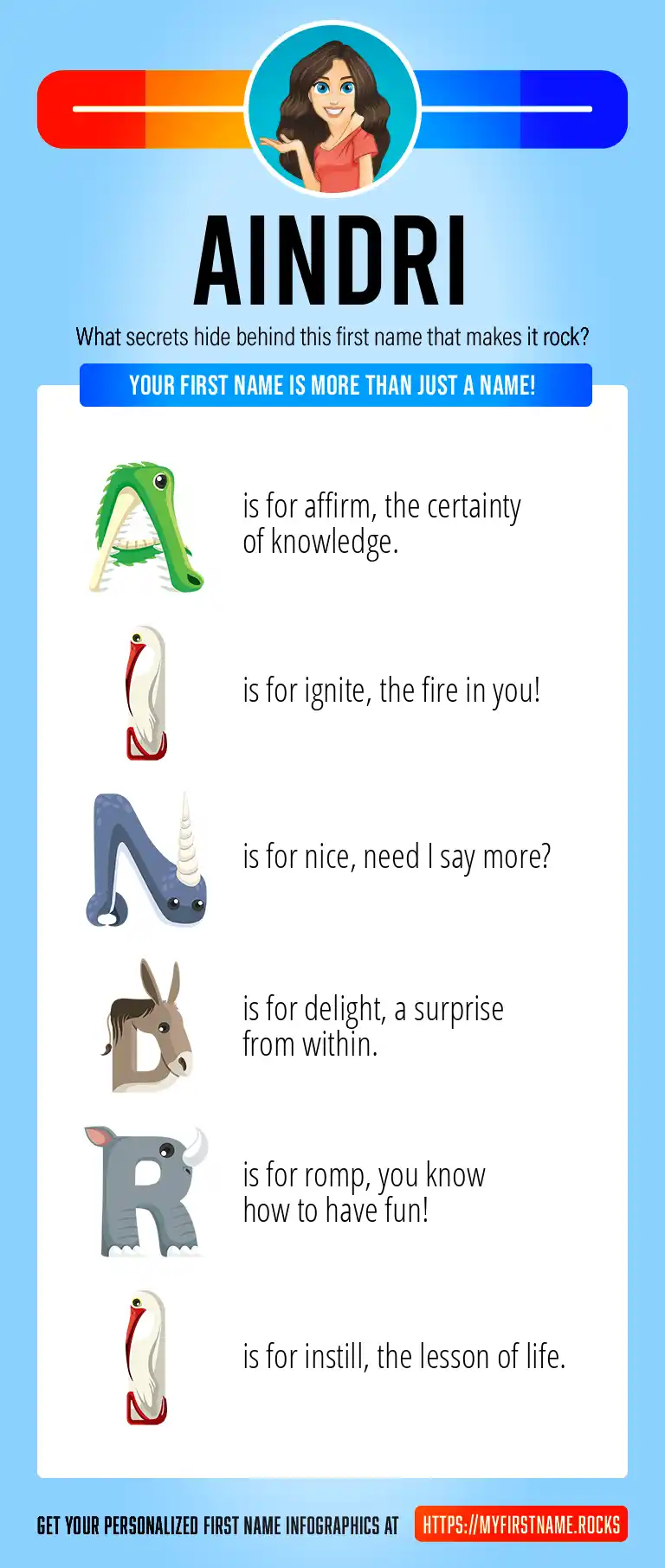 AINDRI

What secrets hide behind this first name that makes it rock?

YOUR FIRST NAME IS MORE THAN JUST A NAME!

A is for affirm, the certainty of knowledge.

I is for ignite, the fire in you!

N is for nice, need I say more?

D is for delight, a surprise from within.

R is for romp, you know how to have fun!

I is for instill, the lesson of life.

GET YOUR PERSONALIZED FIRST NAME INFOGRAPHICS AT HTTPS://MYFIRSTNAME.ROCKS