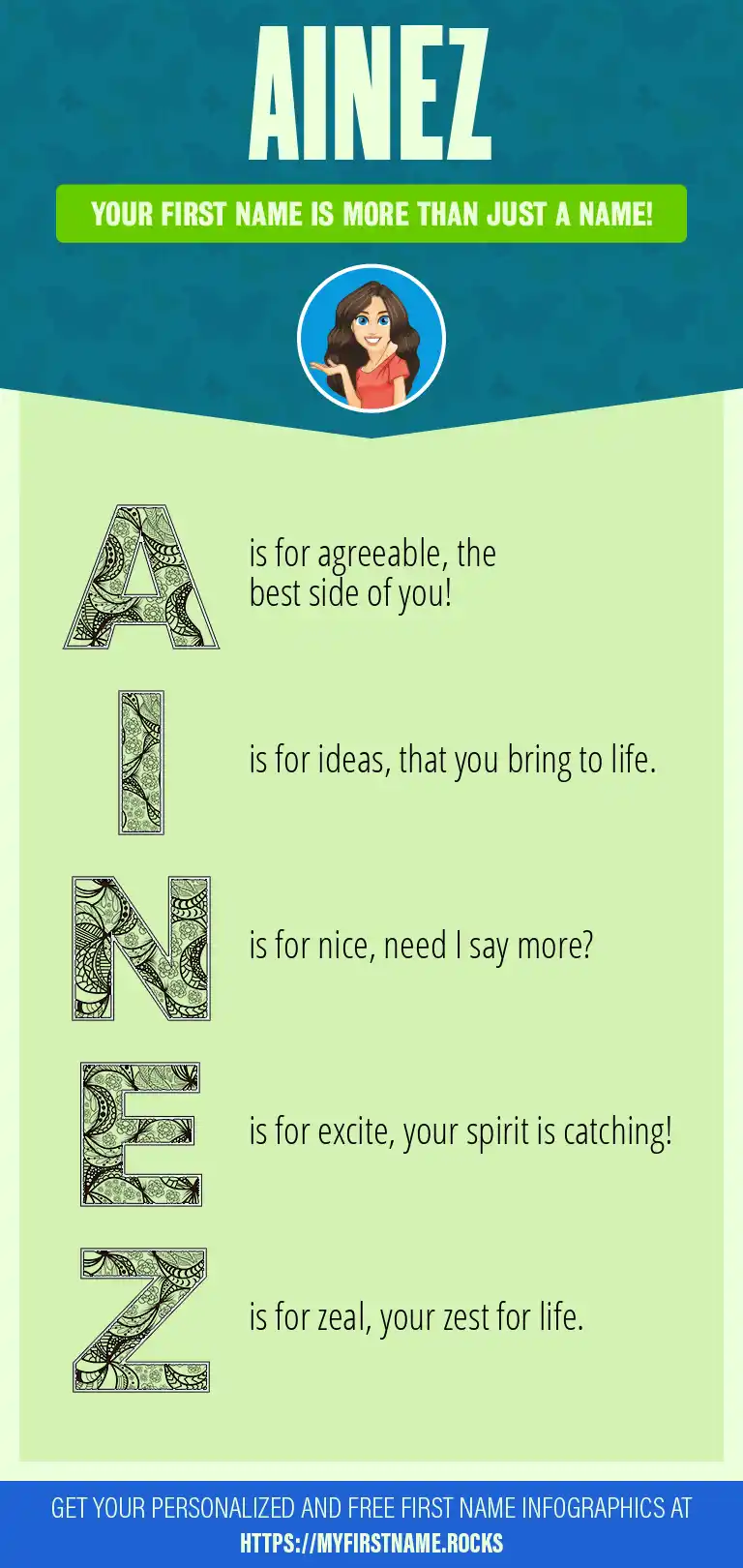 AINEZ

YOUR FIRST NAME IS MORE THAN JUST A NAME!

A is for agreeable, the best side of you!

I is for ideas, that you bring to life.

N is for nice, need I say more?

E is for excite, your spirit is catching!

Z is for zeal, your zest for life.

GET YOUR PERSONALIZED AND FREE FIRST NAME INFOGRAPHICS AT HTTPS://MYFIRSTNAME.ROCKS