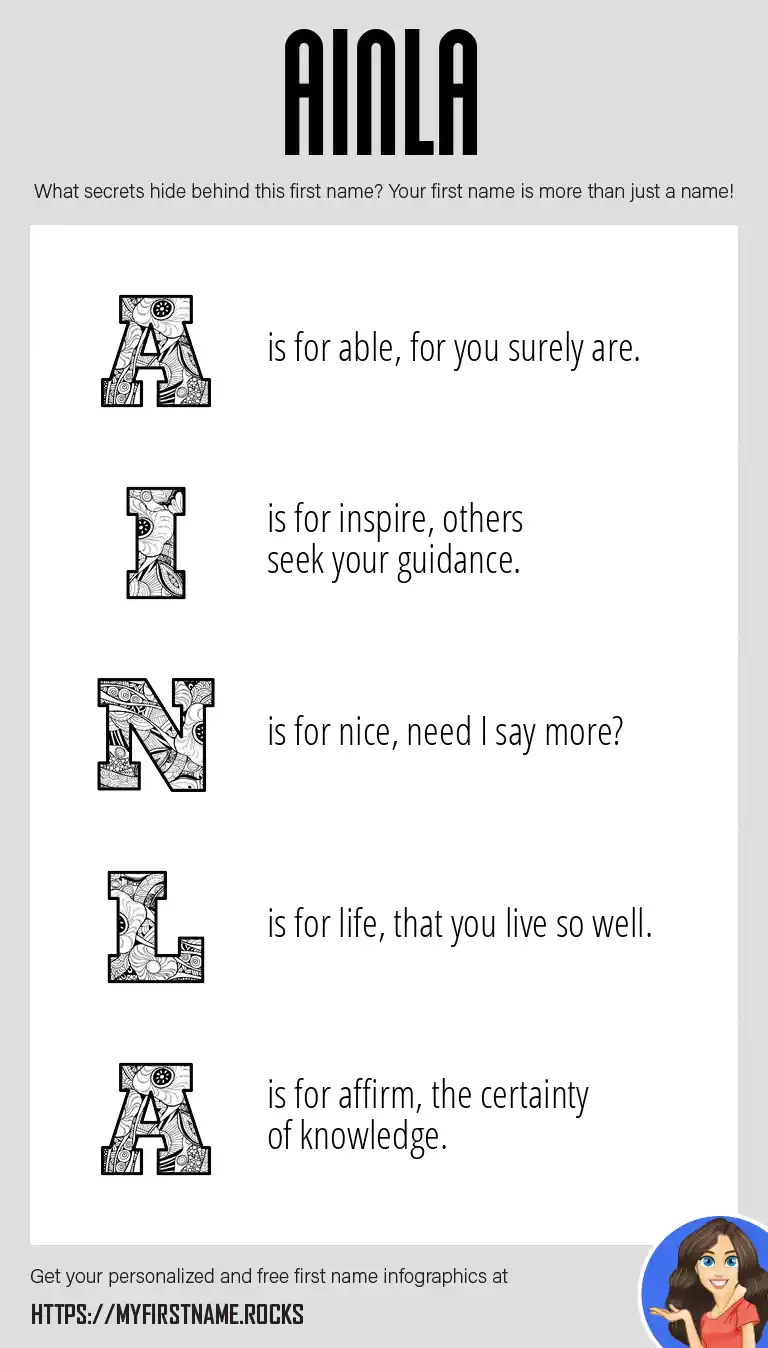 AINLA

What secrets hide behind this first name? Your first name is more than just a name!

A is for able, for you surely are.

I is for inspire, others seek your guidance.

N is for nice, need I say more?

L is for life, that you live so well.

A is for affirm, the certainty of knowledge.

Get your personalized and free first name infographics at

HTTPS://MYFIRSTNAME.ROCKS