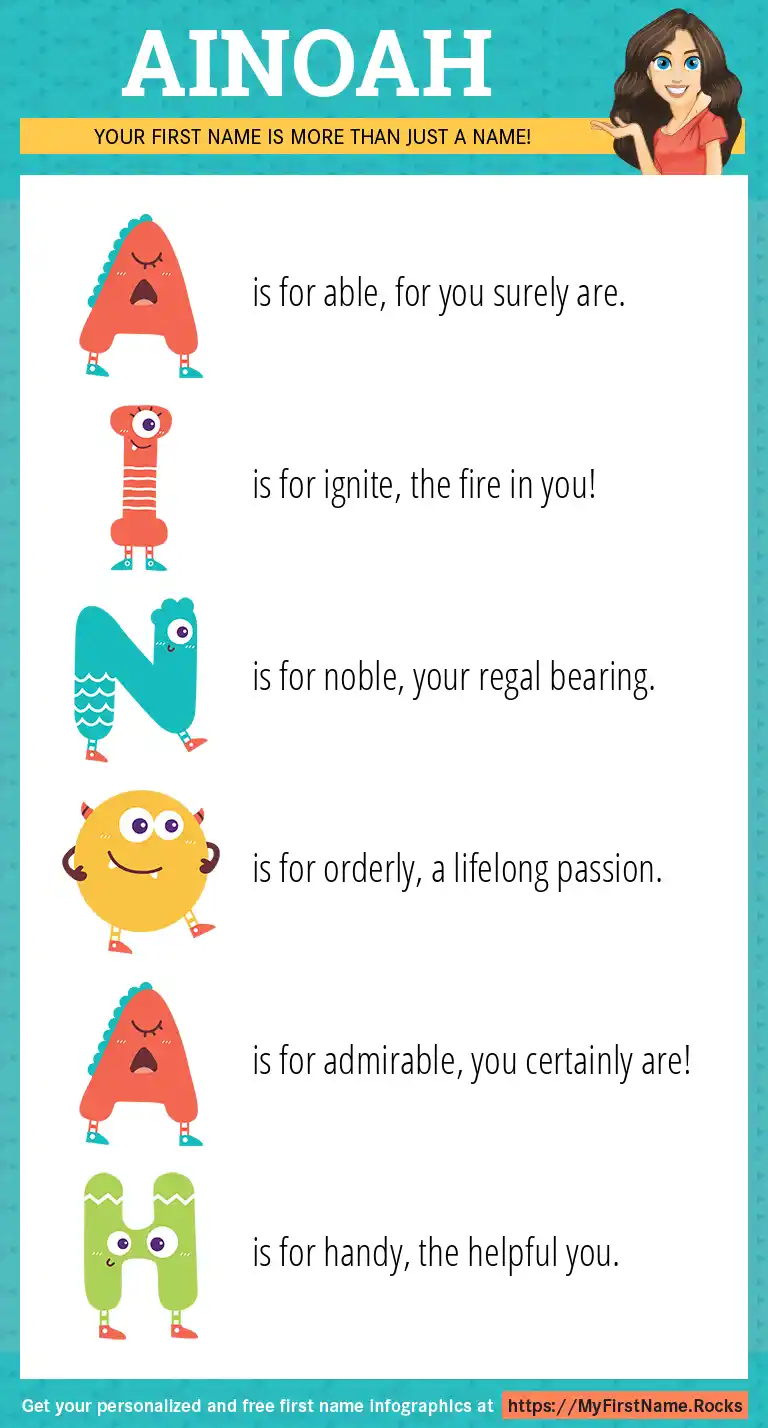 AINOAH

YOUR FIRST NAME IS MORE THAN JUST A NAME!

A is for able, for you surely are.

I is for ignite, the fire in you!

N is for noble, your regal bearing.

O is for orderly, a lifelong passion.

A is for admirable, you certainly are!

H is for handy, the helpful you.

Get your personalized and free first name infographics at https://MyFirstName.Rocks