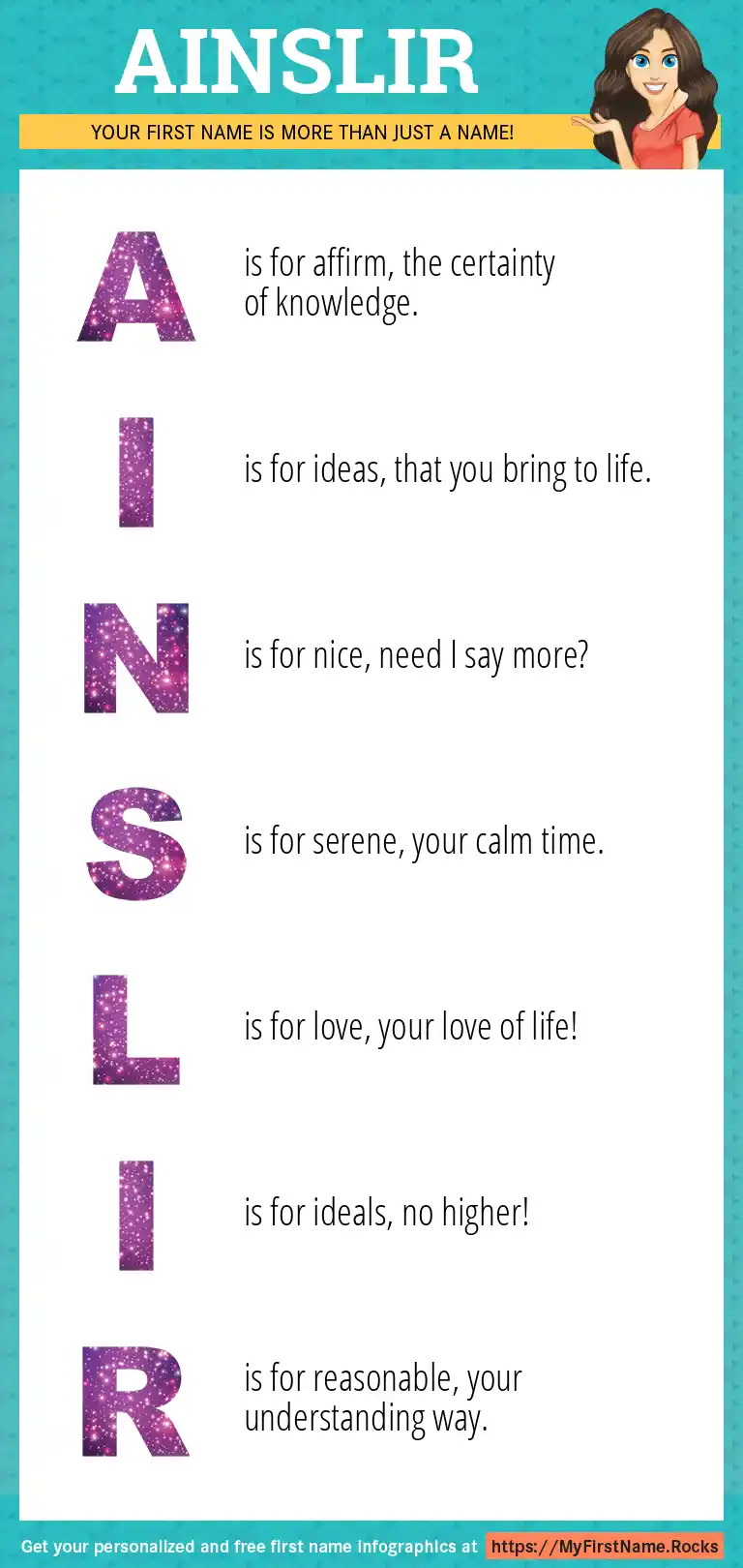 AINSLIR

YOUR FIRST NAME IS MORE THAN JUST A NAME!

A is for affirm, the certainty of knowledge.

I is for ideas, that you bring to life.

N is for nice, need I say more?

S is for serene, your calm time.

L is for love, your love of life!

I is for ideals, no higher!

R is for reasonable, your understanding way.

Get your personalized and free first name infographics at https://MyFirstName.Rocks