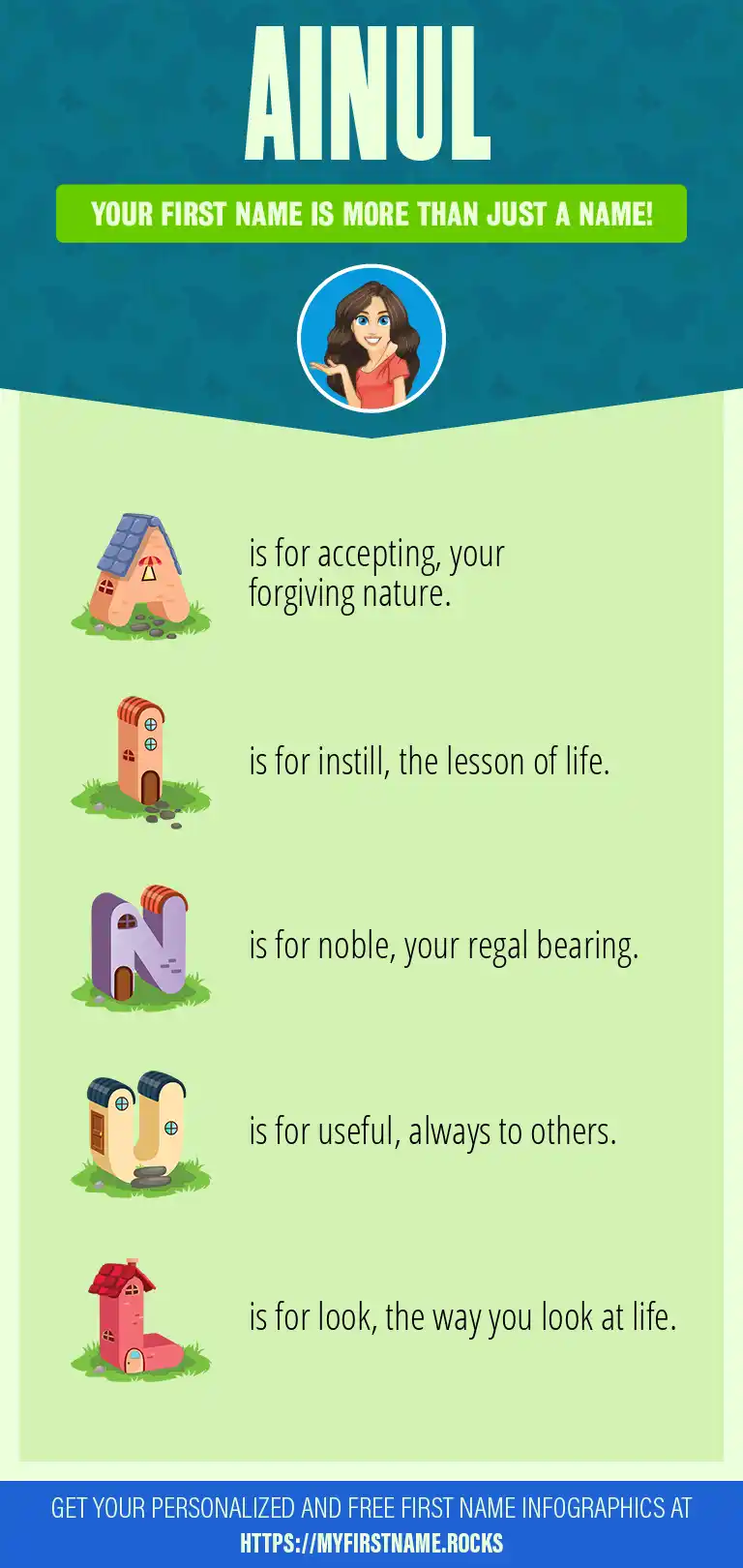 AINUL

YOUR FIRST NAME IS MORE THAN JUST A NAME!

A is for accepting, your forgiving nature.

I is for instill, the lesson of life.

N is for noble, your regal bearing.

U is for useful, always to others.

L is for look, the way you look at life.

GET YOUR PERSONALIZED AND FREE FIRST NAME INFOGRAPHICS AT HTTPS://MYFIRSTNAME.ROCKS