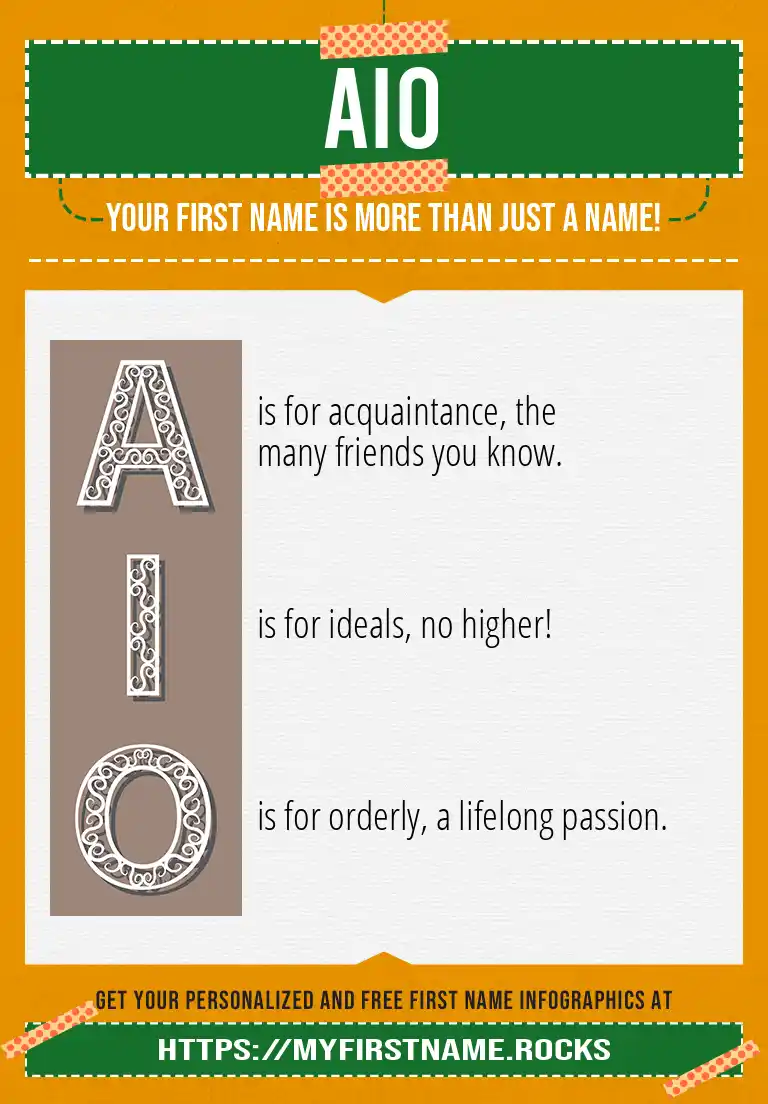 AIO

YOUR FIRST NAME IS MORE THAN JUST A NAME!

A is for acquaintance, the many friends you know.

I is for ideals, no higher!

O is for orderly, a lifelong passion.

GET YOUR PERSONALIZED AND FREE FIRST NAME INFOGRAPHICS AT

HTTPS://MYFIRSTNAME.ROCKS