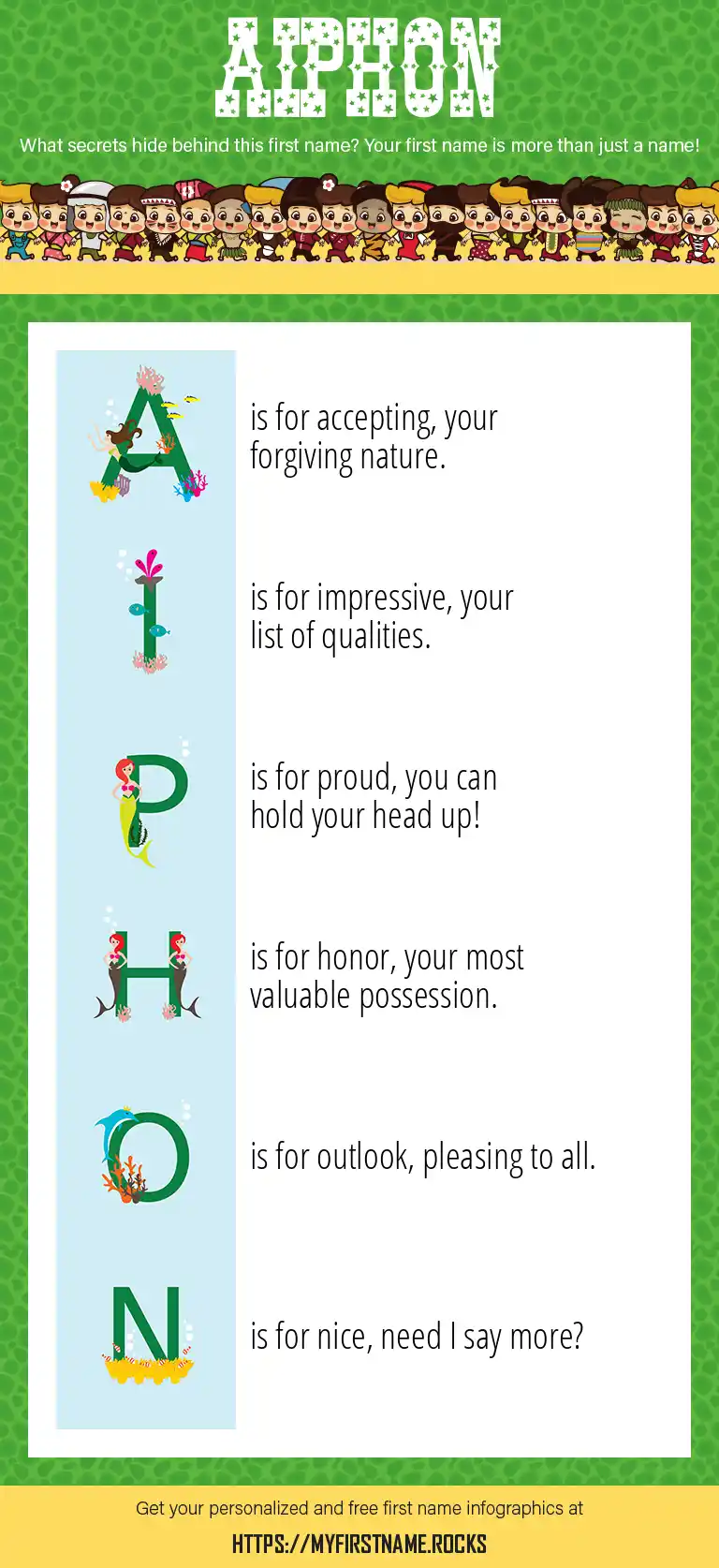 AIPHON

What secrets hide behind this first name? Your first name is more than just a name!

A is for accepting, your forgiving nature.

I is for impressive, your list of qualities.

P is for proud, you can hold your head up!

H is for honor, your most valuable possession.

O is for outlook, pleasing to all.

N is for nice, need I say more?

Get your personalized and free first name infographics at

HTTPS://MYFIRSTNAME.ROCKS