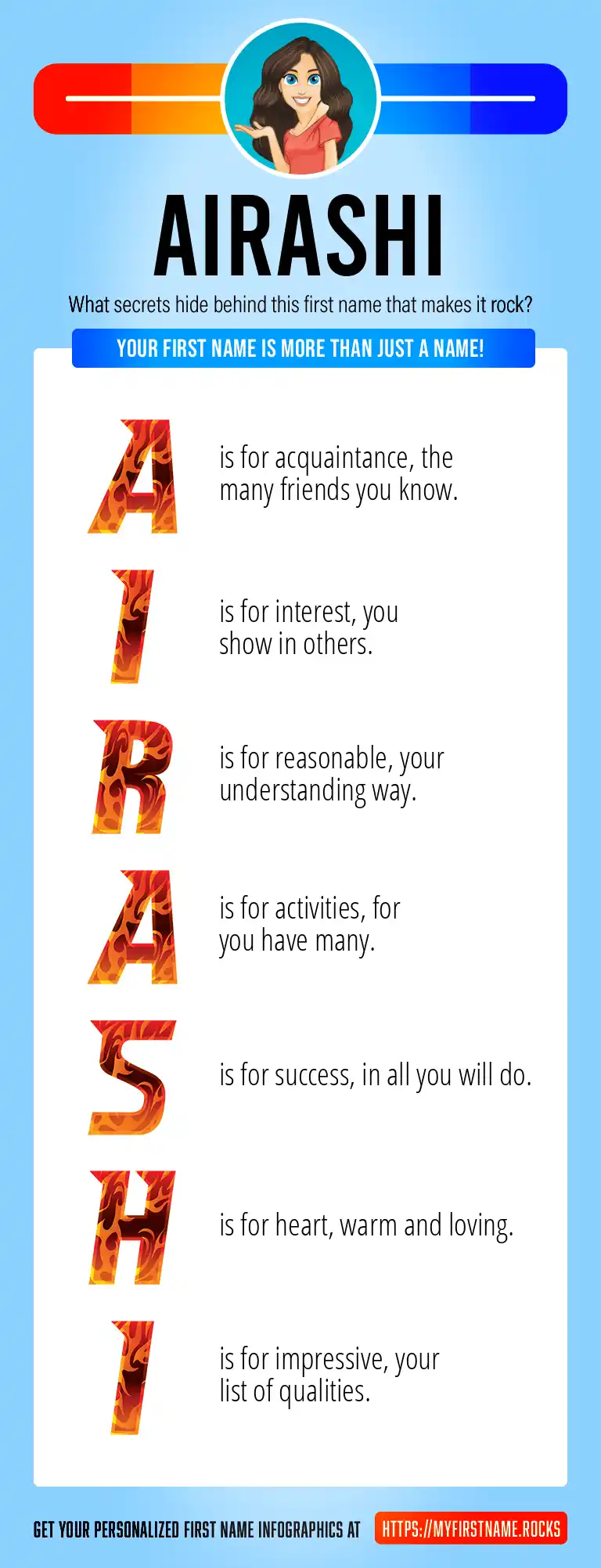 AIRASHI

What secrets hide behind this first name that makes it rock?

YOUR FIRST NAME IS MORE THAN JUST A NAME!

A is for acquaintance, the many friends you know.

I is for interest, you show in others.

R is for reasonable, your understanding way.

A is for activities, for you have many.

S is for success, in all you will do.

H is for heart, warm and loving.

I is for impressive, your list of qualities.

GET YOUR PERSONALIZED FIRST NAME INFOGRAPHICS AT HTTPS://MYFIRSTNAME.ROCKS