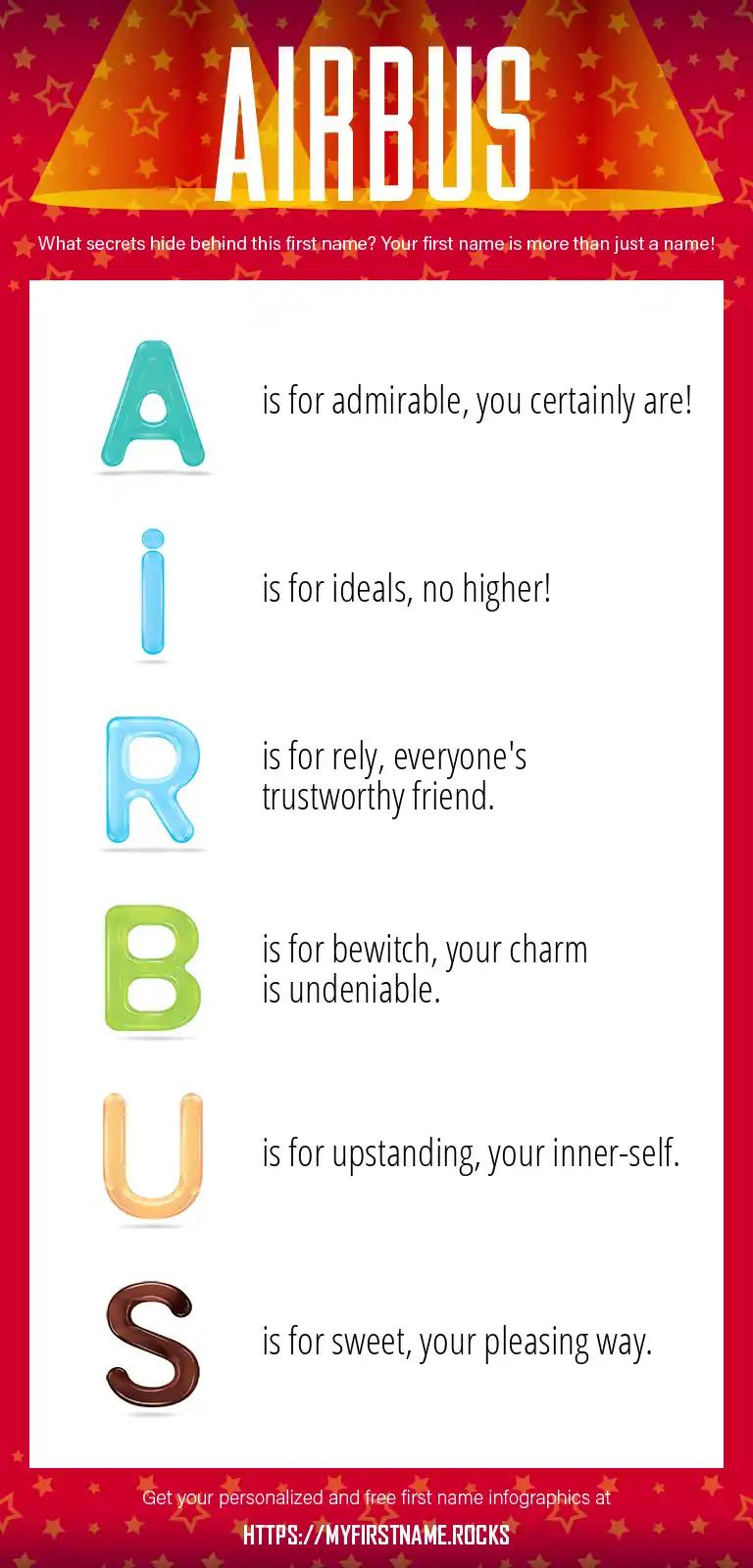 AIRBUS

What secrets hide behind this first name? Your first name is more than just a name!

A is for admirable, you certainly are!

i is for ideals, no higher!

R is for rely, everyone's trustworthy friend.

B is for bewitch, your charm is undeniable.

U is for upstanding, your inner-self.

S is for sweet, your pleasing way.

Get your personalized and free first name infographics at

HTTPS://MYFIRSTNAME.ROCKS