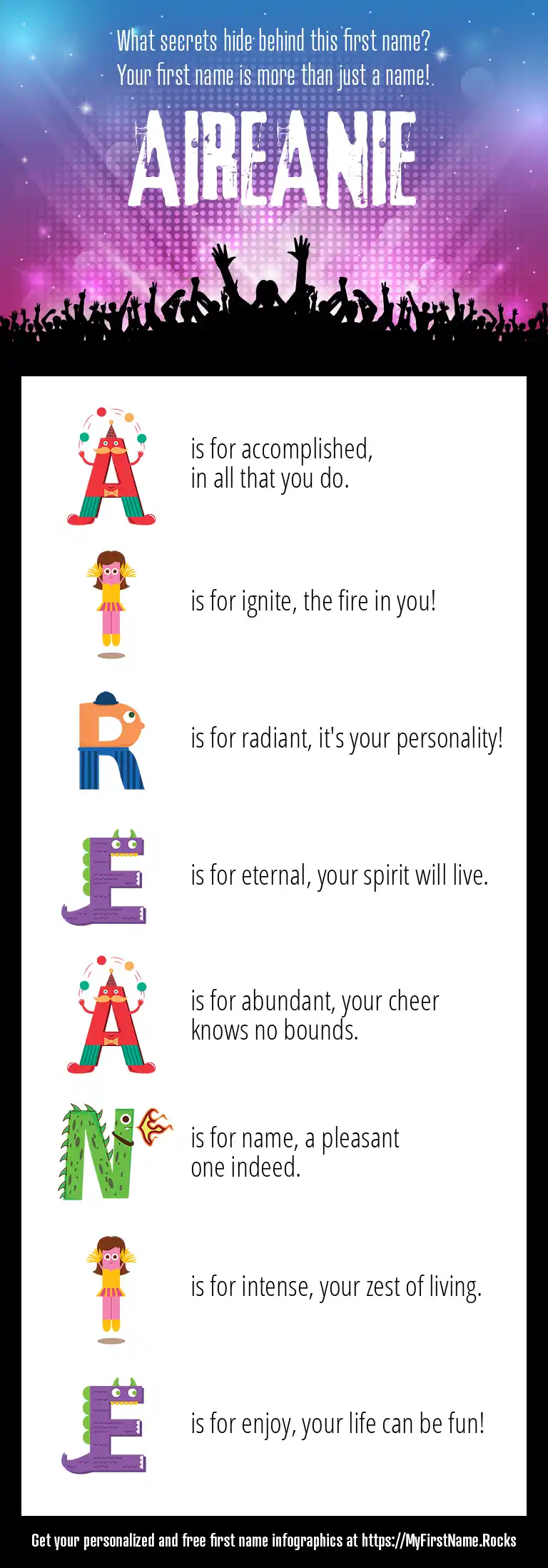 What secrets hide behind this first name?
Your first name is more than just a name!

AIREANIE

A is for accomplished, in all that you do.

I is for ignite, the fire in you!

R is for radiant, it's your personality!

E is for eternal, your spirit will live.

A is for abundant, your cheer knows no bounds.

N is for name, a pleasant one indeed.

I is for intense, your zest of living.

E is for enjoy, your life can be fun!

Get your personalized and free first name infographics at https://MyFirstName.Rocks