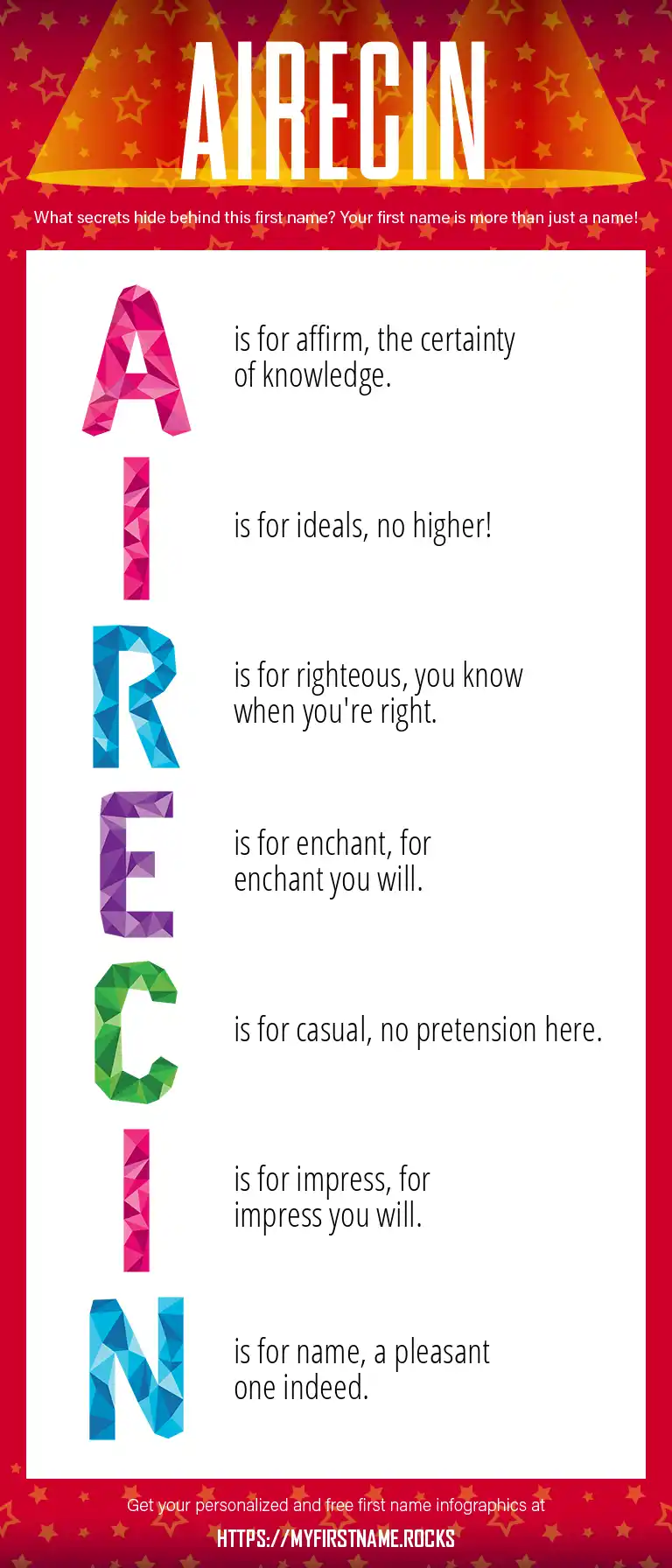 AIRECIN

What secrets hide behind this first name? Your first name is more than just a name!

A is for affirm, the certainty of knowledge.

I is for ideals, no higher!

R is for righteous, you know when you're right.

E is for enchant, for enchant you will.

C is for casual, no pretension here.

I is for impress, for impress you will.

N is for name, a pleasant one indeed.

Get your personalized and free first name infographics at

HTTPS://MYFIRSTNAME.ROCKS