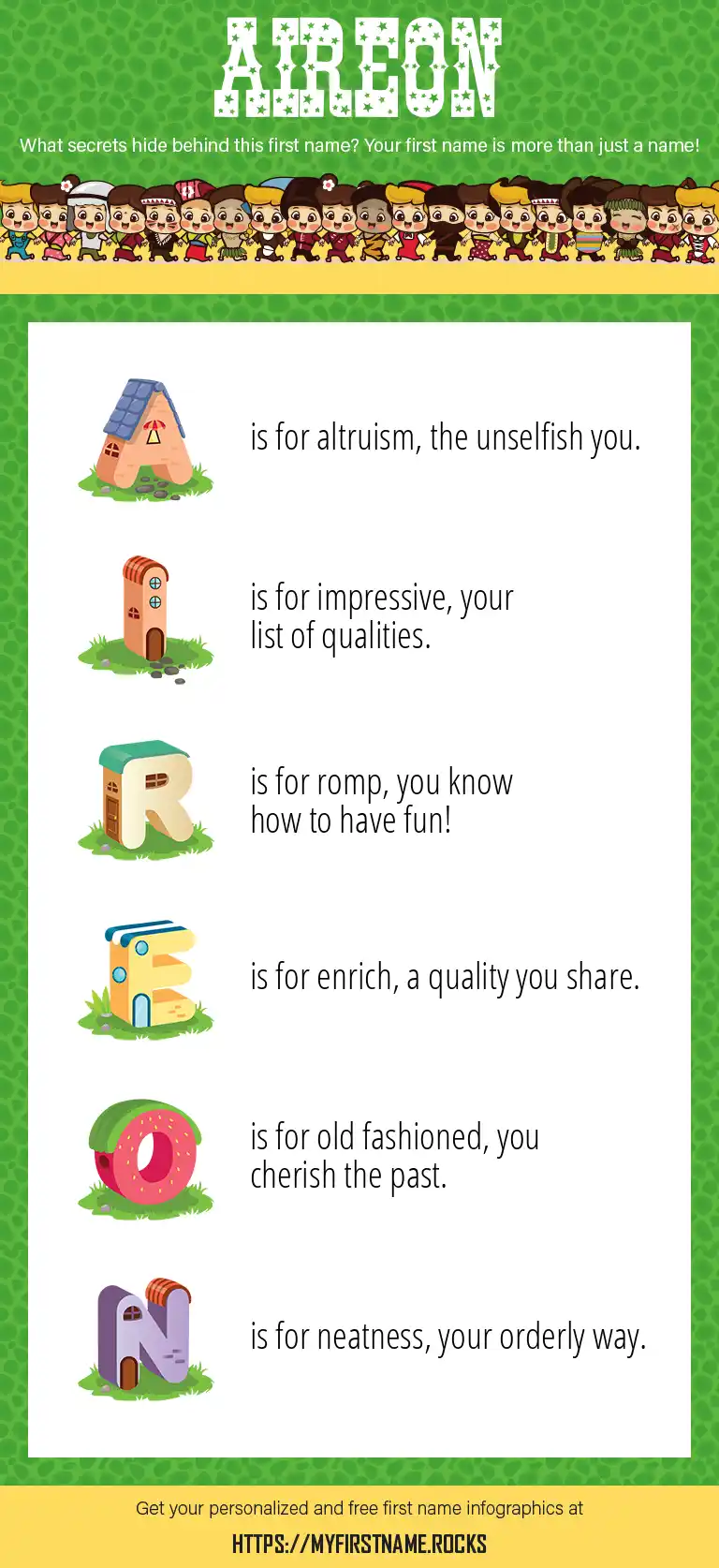 AIREON

What secrets hide behind this first name? Your first name is more than just a name!

A is for altruism, the unselfish you.

I is for impressive, your list of qualities.

R is for romp, you know how to have fun!

E is for enrich, a quality you share.

O is for old fashioned, you cherish the past.

N is for neatness, your orderly way.

Get your personalized and free first name infographics at

HTTPS://MYFIRSTNAME.ROCKS