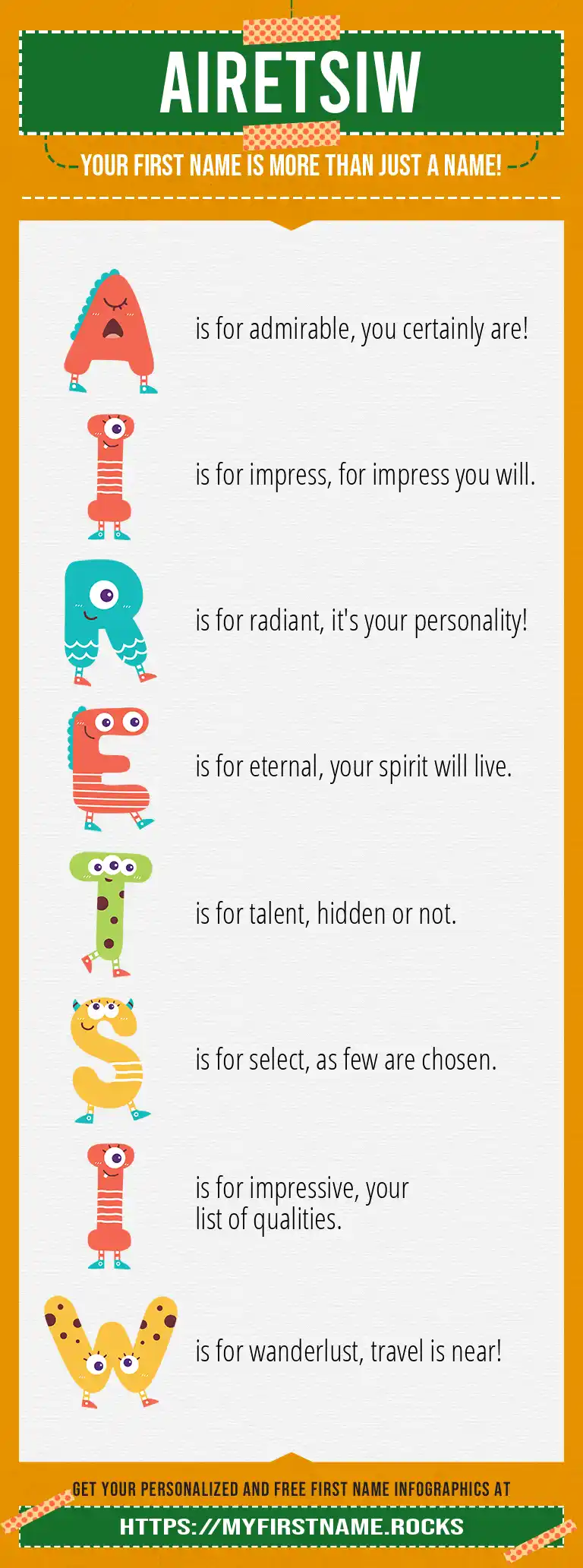 AIRETSIW

YOUR FIRST NAME IS MORE THAN JUST A NAME!

A is for admirable, you certainly are!

I is for impress, for impress you will.

R is for radiant, it's your personality!

E is for eternal, your spirit will live.

T is for talent, hidden or not.

S is for select, as few are chosen.

I is for impressive, your list of qualities.

W is for wanderlust, travel is near!

GET YOUR PERSONALIZED AND FREE FIRST NAME INFOGRAPHICS AT

HTTPS://MYFIRSTNAME.ROCKS