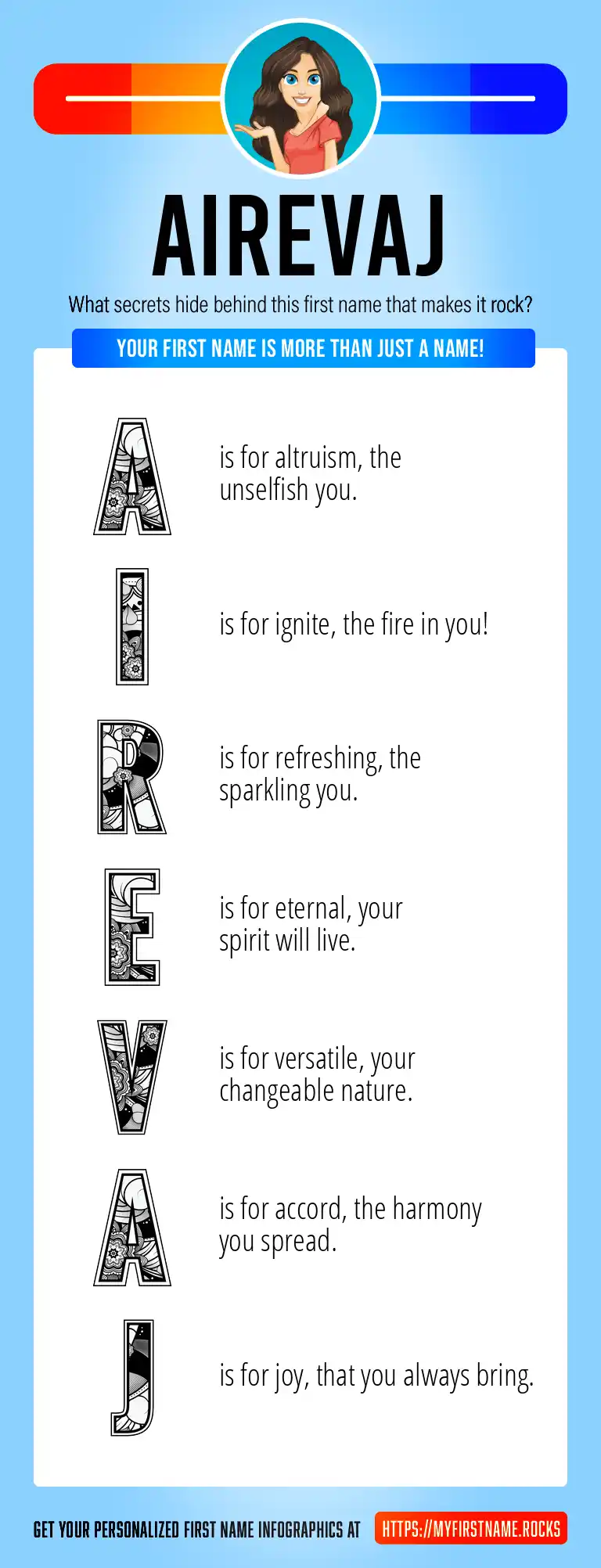 AIREVAJ

What secrets hide behind this first name that makes it rock?

YOUR FIRST NAME IS MORE THAN JUST A NAME!

A is for altruism, the unselfish you.

I is for ignite, the fire in you!

R is for refreshing, the sparkling you.

E is for eternal, your spirit will live.

V is for versatile, your changeable nature.

A is for accord, the harmony you spread.

J is for joy, that you always bring.

GET YOUR PERSONALIZED FIRST NAME INFOGRAPHICS AT HTTPS://MYFIRSTNAME.ROCKS