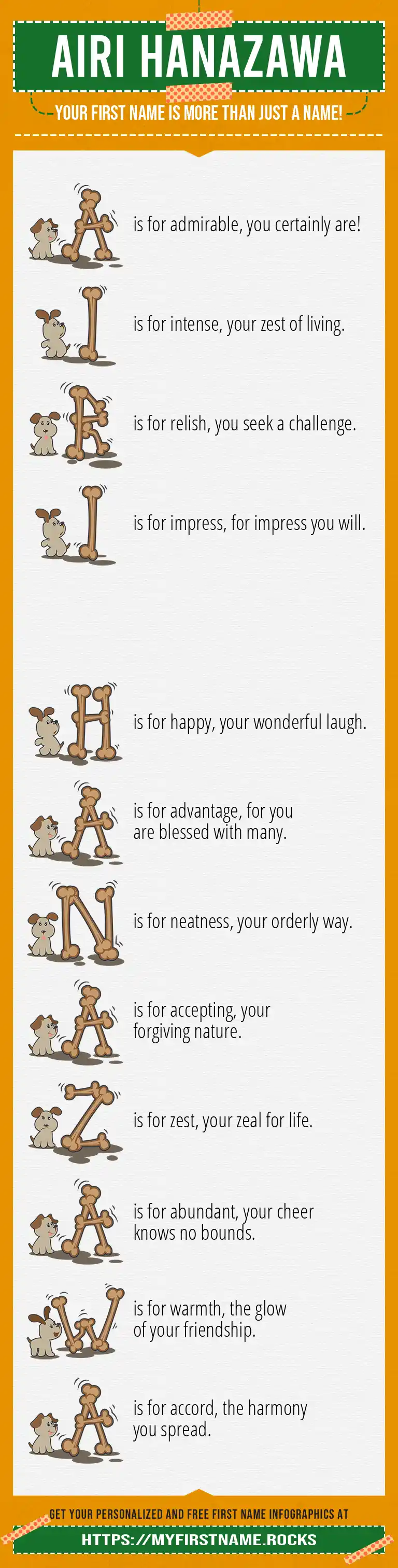 AIRI HANAZAWA

YOUR FIRST NAME IS MORE THAN JUST A NAME!

A is for admirable, you certainly are!

I is for intense, your zest of living.

R is for relish, you seek a challenge.

I is for impress, for impress you will.

H is for happy, your wonderful laugh.

A is for advantage, for you are blessed with many.

N is for neatness, your orderly way.

A is for accepting, your forgiving nature.

Z is for zest, your zeal for life.

A is for abundant, your cheer knows no bounds.

W is for warmth, the glow of your friendship.

A is for accord, the harmony you spread.

GET YOUR PERSONALIZED AND FREE FIRST NAME INFOGRAPHICS AT

HTTPS://MYFIRSTNAME.ROCKS