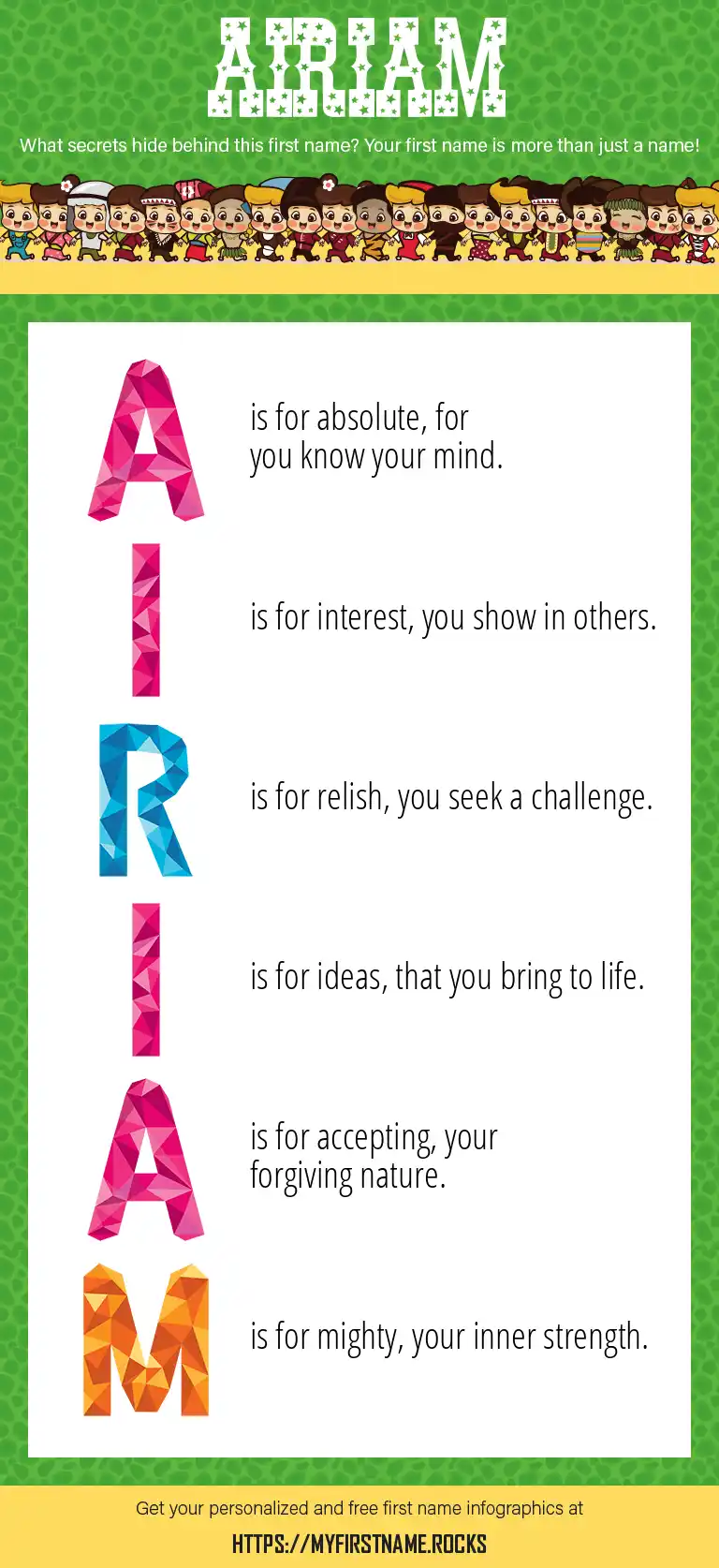 AIRIAM

What secrets hide behind this first name? Your first name is more than just a name!

A is for absolute, for you know your mind.

I is for interest, you show in others.

R is for relish, you seek a challenge.

I is for ideas, that you bring to life.

A is for accepting, your forgiving nature.

M is for mighty, your inner strength.

Get your personalized and free first name infographics at

HTTPS://MYFIRSTNAME.ROCKS