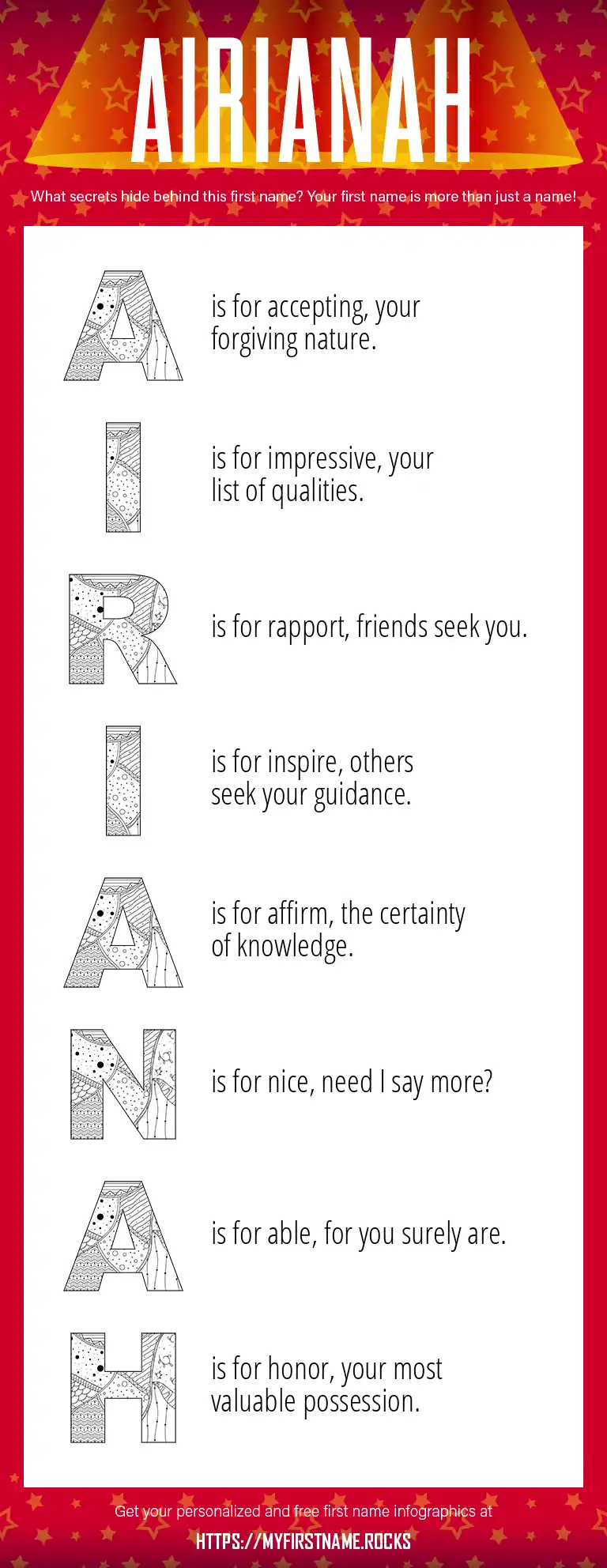 AIRIANAH

What secrets hide behind this first name? Your first name is more than just a name!

A is for accepting, your forgiving nature.

I is for impressive, your list of qualities.

R is for rapport, friends seek you.

I is for inspire, others seek your guidance.

A is for affirm, the certainty of knowledge.

N is for nice, need I say more?

A is for able, for you surely are.

H is for honor, your most valuable possession.

Get your personalized and free first name infographics at

HTTPS://MYFIRSTNAME.ROCKS