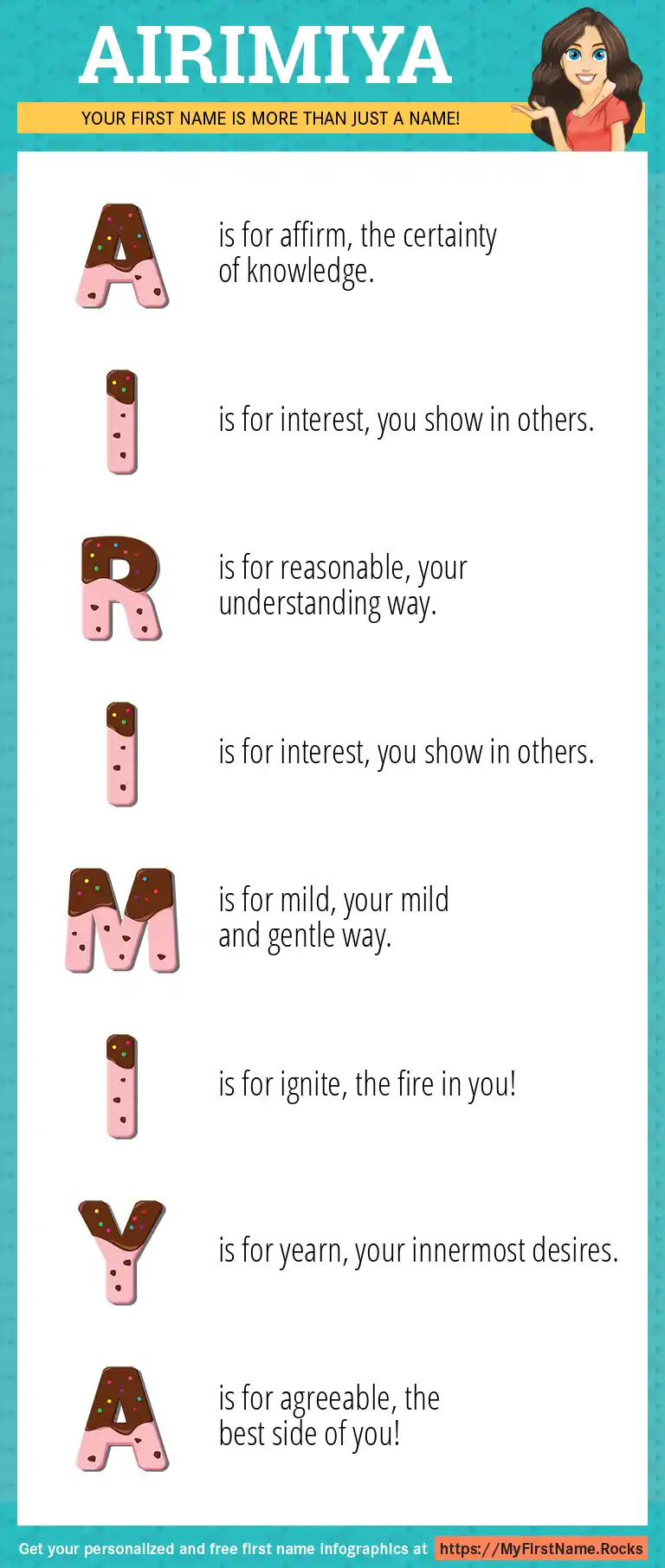 AIRIMIYA

YOUR FIRST NAME IS MORE THAN JUST A NAME!

A is for affirm, the certainty of knowledge.

I is for interest, you show in others.

R is for reasonable, your understanding way.

I is for interest, you show in others.

M is for mild, your mild and gentle way.

I is for ignite, the fire in you!

Y is for yearn, your innermost desires.

A is for agreeable, the best side of you!

Get your personalized and free first name infographics at https://MyFirstName.Rocks