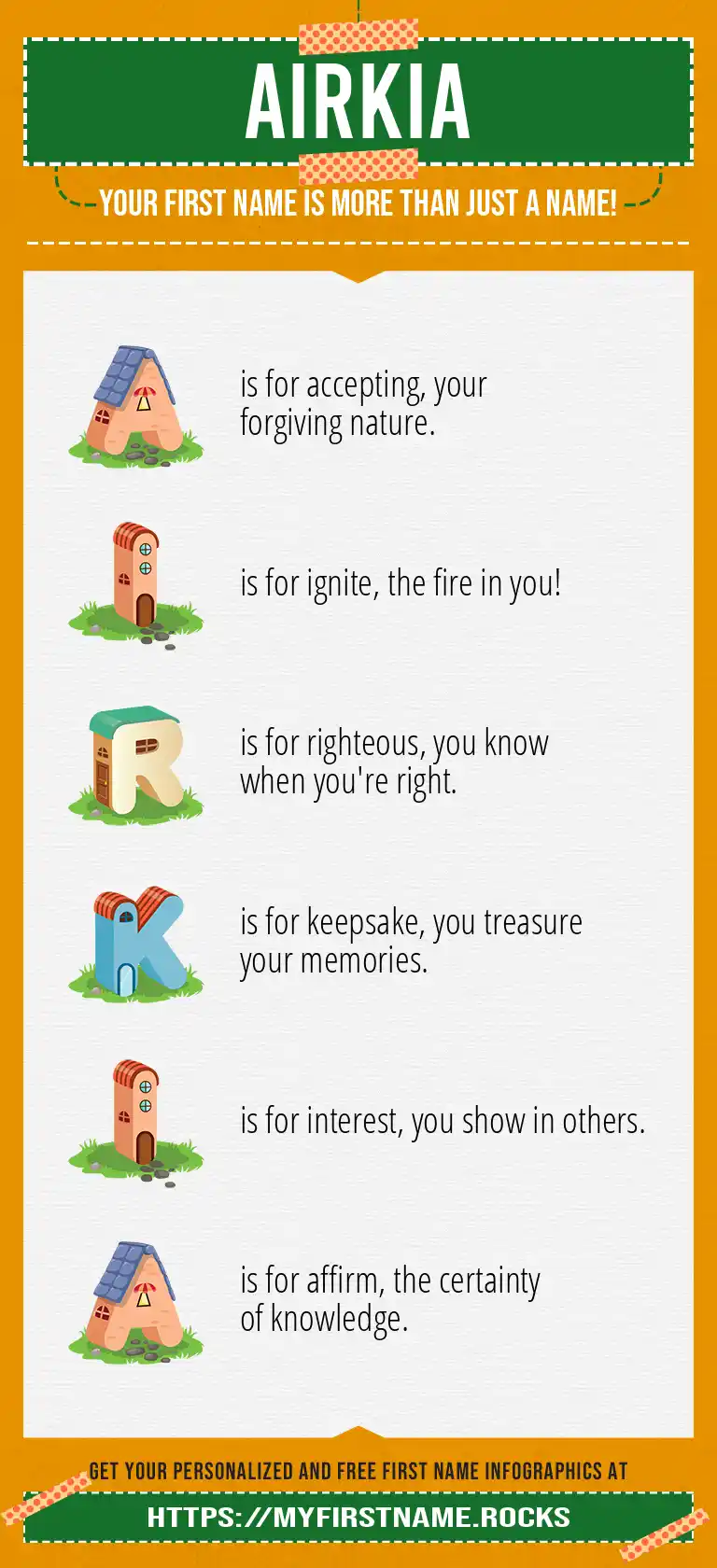 AIRKIA

YOUR FIRST NAME IS MORE THAN JUST A NAME!

A is for accepting, your forgiving nature.

I is for ignite, the fire in you!

R is for righteous, you know when you're right.

K is for keepsake, you treasure your memories.

I is for interest, you show in others.

A is for affirm, the certainty of knowledge.

GET YOUR PERSONALIZED AND FREE FIRST NAME INFOGRAPHICS AT

HTTPS://MYFIRSTNAME.ROCKS