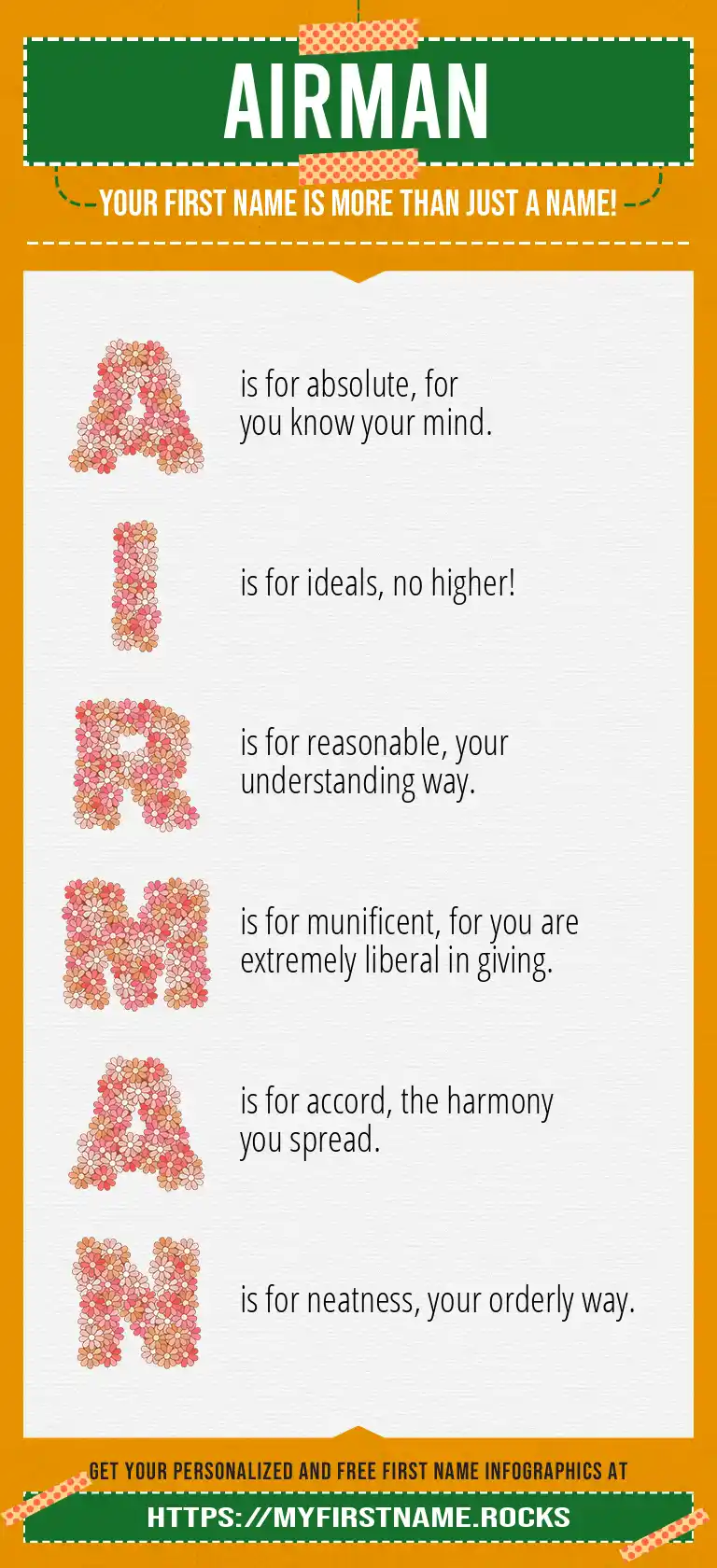 AIRMAN

YOUR FIRST NAME IS MORE THAN JUST A NAME!

A is for absolute, for you know your mind.

I is for ideals, no higher!

R is for reasonable, your understanding way.

M is for munificent, for you are extremely liberal in giving.

A is for accord, the harmony you spread.

N is for neatness, your orderly way.

GET YOUR PERSONALIZED AND FREE FIRST NAME INFOGRAPHICS AT

HTTPS://MYFIRSTNAME.ROCKS